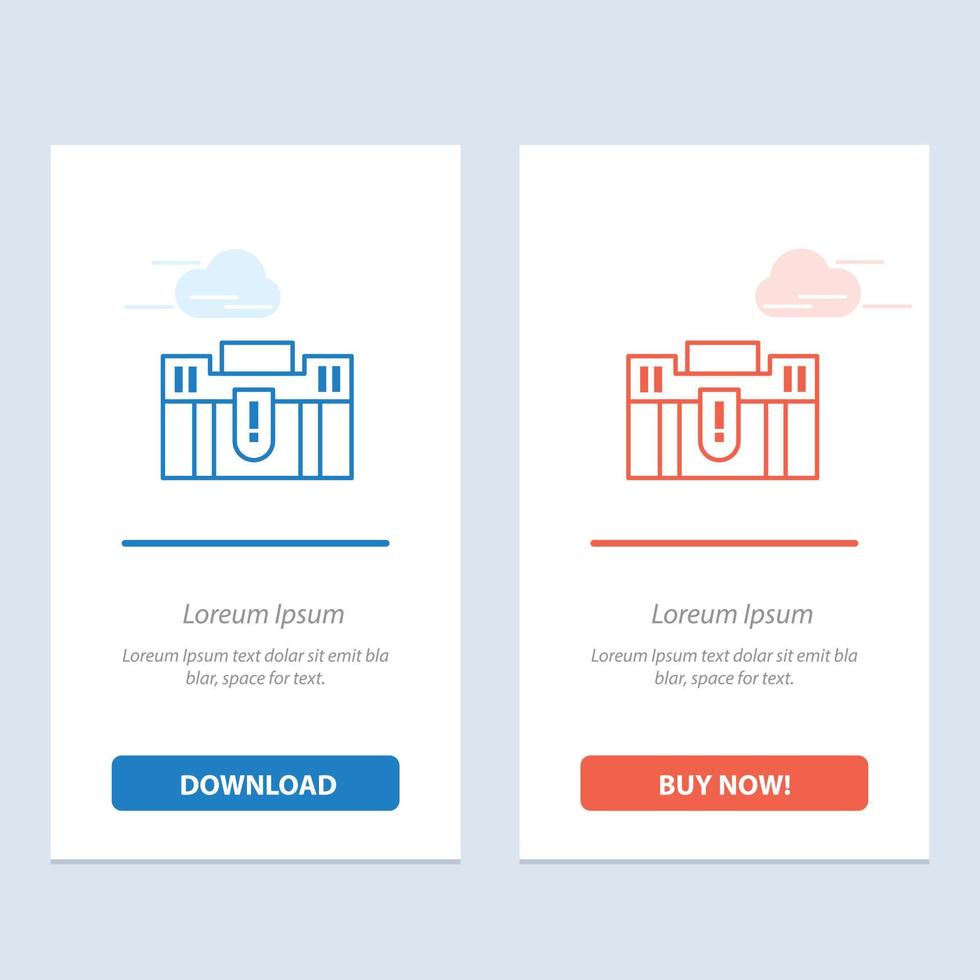 Loreum Ipsum

Loreum Ipsum text dolar sit emit bla blar, space for text.

DOWNLOAD

Loreum Ipsum

Loreum Ipsum text dolar sit emit bla blar, space for text.

BUY NOW!