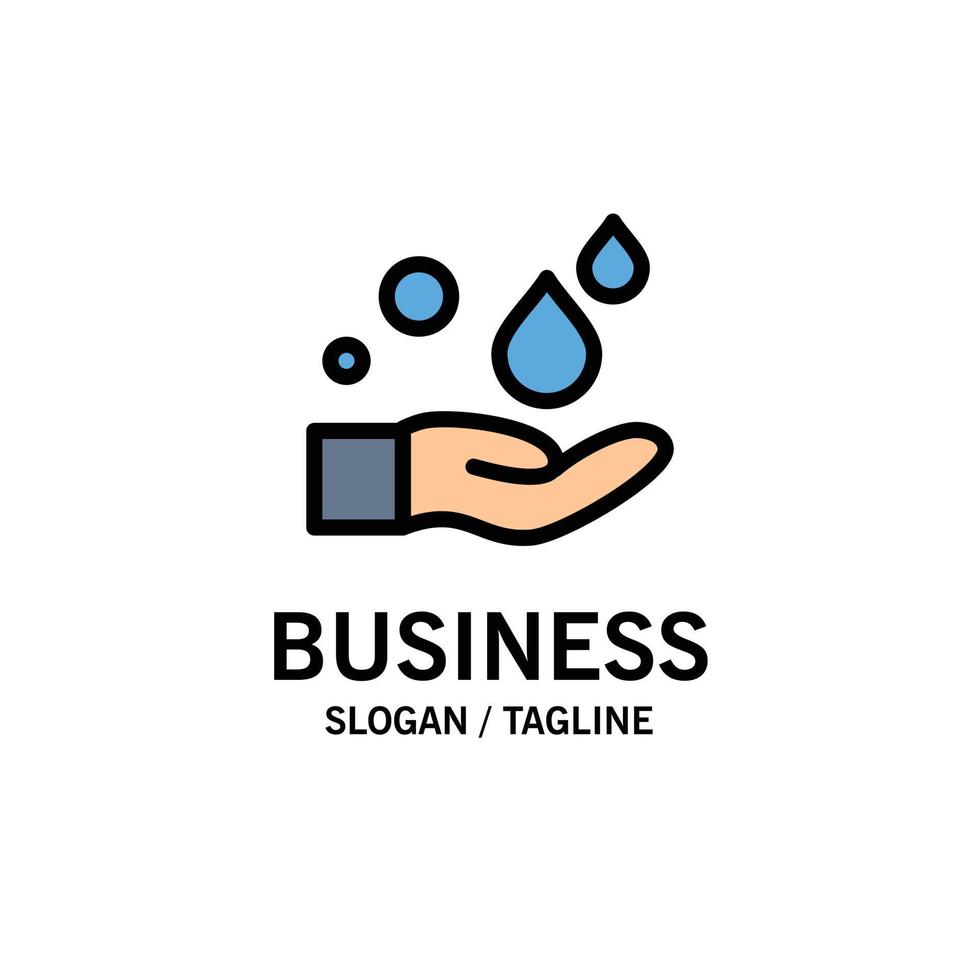 BUSINESS
SLOGAN / TAGLINE