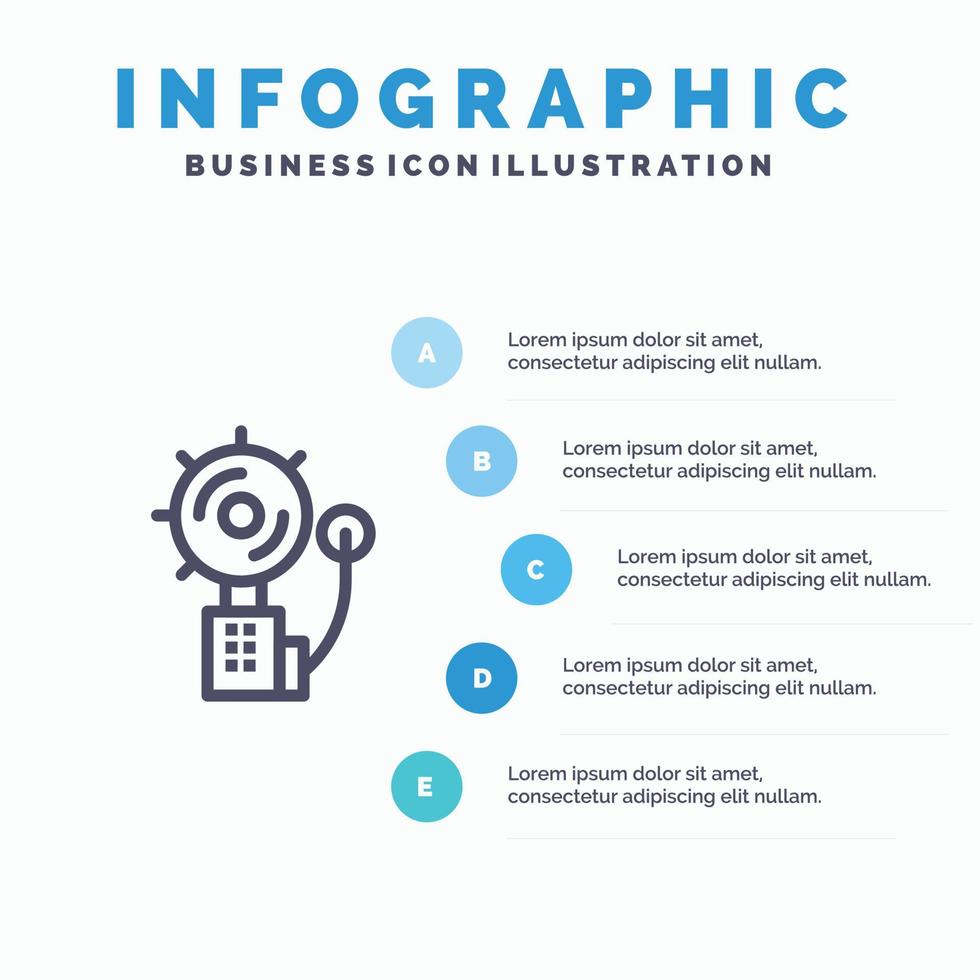 INFOGRAPHIC
BUSINESS ICON ILLUSTRATION

A
Lorem ipsum dolor sit amet, consectetur adipiscing elit nullam.

B
Lorem ipsum dolor sit amet, consectetur adipiscing elit nullam.

C
Lorem ipsum dolor sit amet, consectetur adipiscing elit nullam.

D
Lorem ipsum dolor sit amet, consectetur adipiscing elit nullam.

E
Lorem ipsum dolor sit amet, consectetur adipiscing elit nullam.