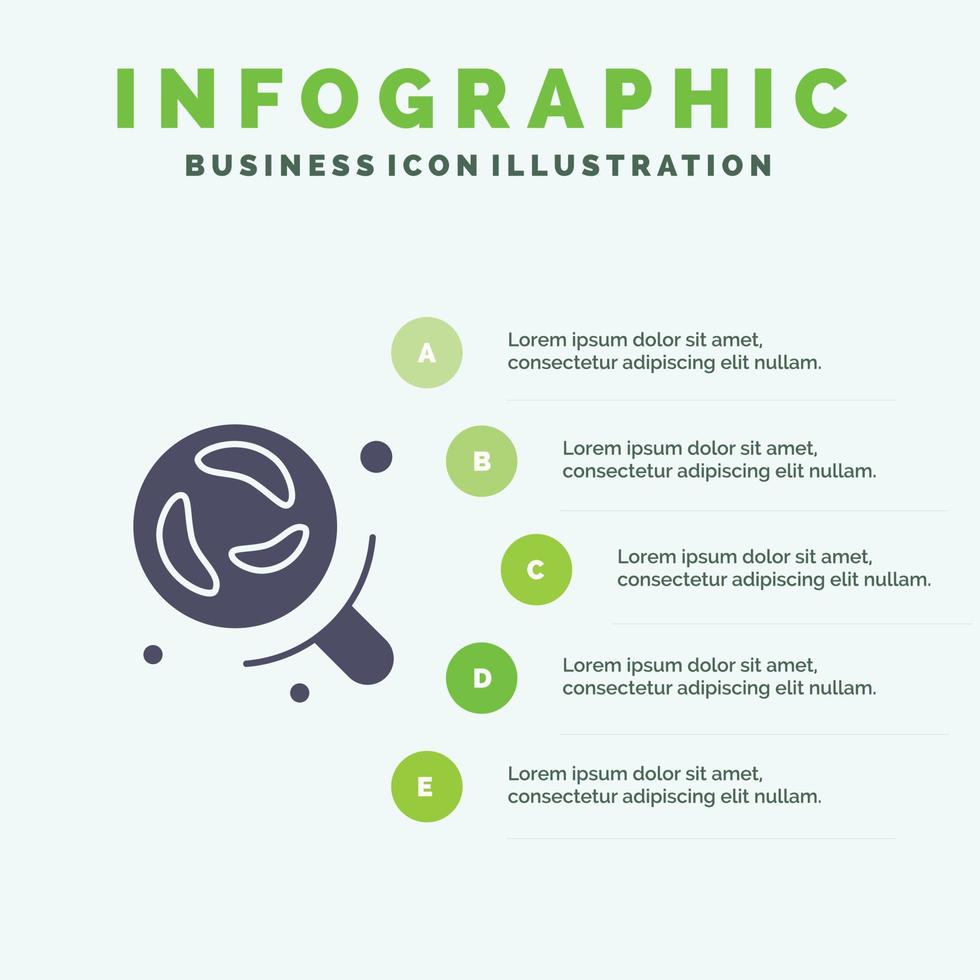 INFOGRAPHIC
BUSINESS ICON ILLUSTRATION

A
Lorem ipsum dolor sit amet, consectetur adipiscing elit nullam.

B
Lorem ipsum dolor sit amet, consectetur adipiscing elit nullam.

C
Lorem ipsum dolor sit amet, consectetur adipiscing elit nullam.

D
Lorem ipsum dolor sit amet, consectetur adipiscing elit nullam.

E
Lorem ipsum dolor sit amet, consectetur adipiscing elit nullam.