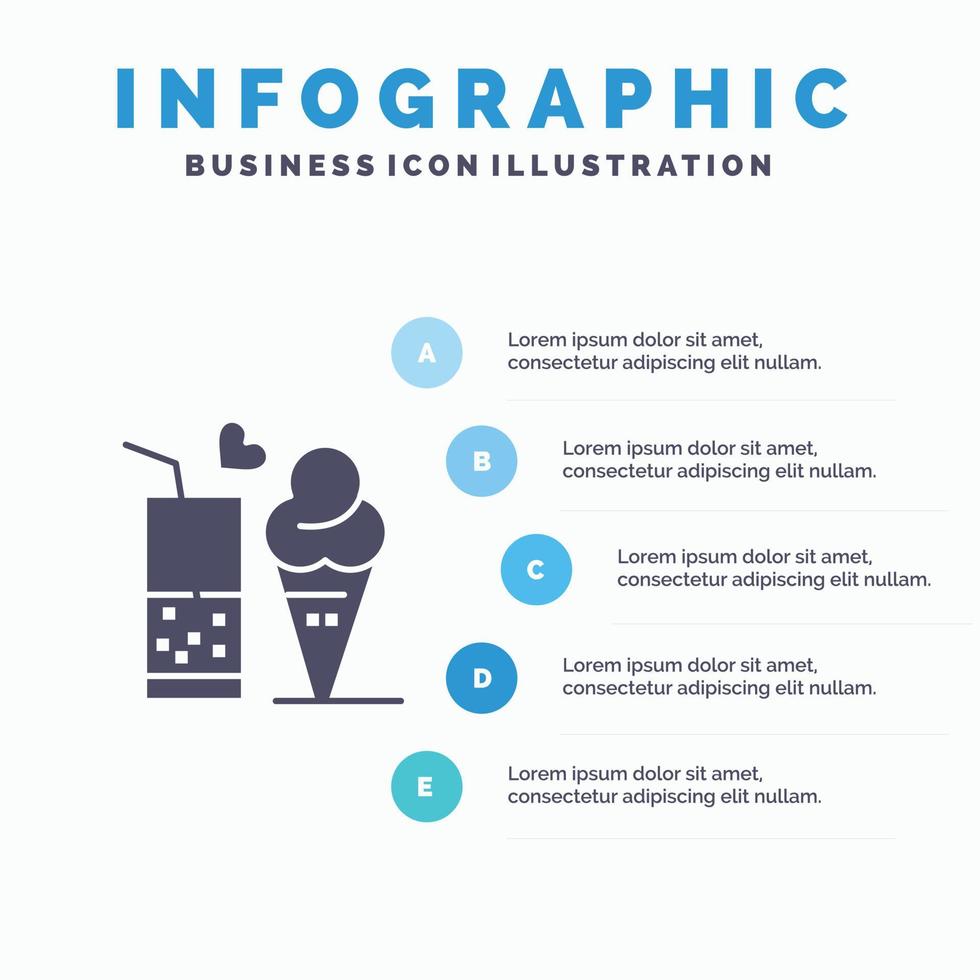 INFOGRAPHIC
BUSINESS ICON ILLUSTRATION

A
Lorem ipsum dolor sit amet, consectetur adipiscing elit nullam.

B
Lorem ipsum dolor sit amet, consectetur adipiscing elit nullam.

C
Lorem ipsum dolor sit amet, consectetur adipiscing elit nullam.

D
Lorem ipsum dolor sit amet, consectetur adipiscing elit nullam.

E
Lorem ipsum dolor sit amet, consectetur adipiscing elit nullam.