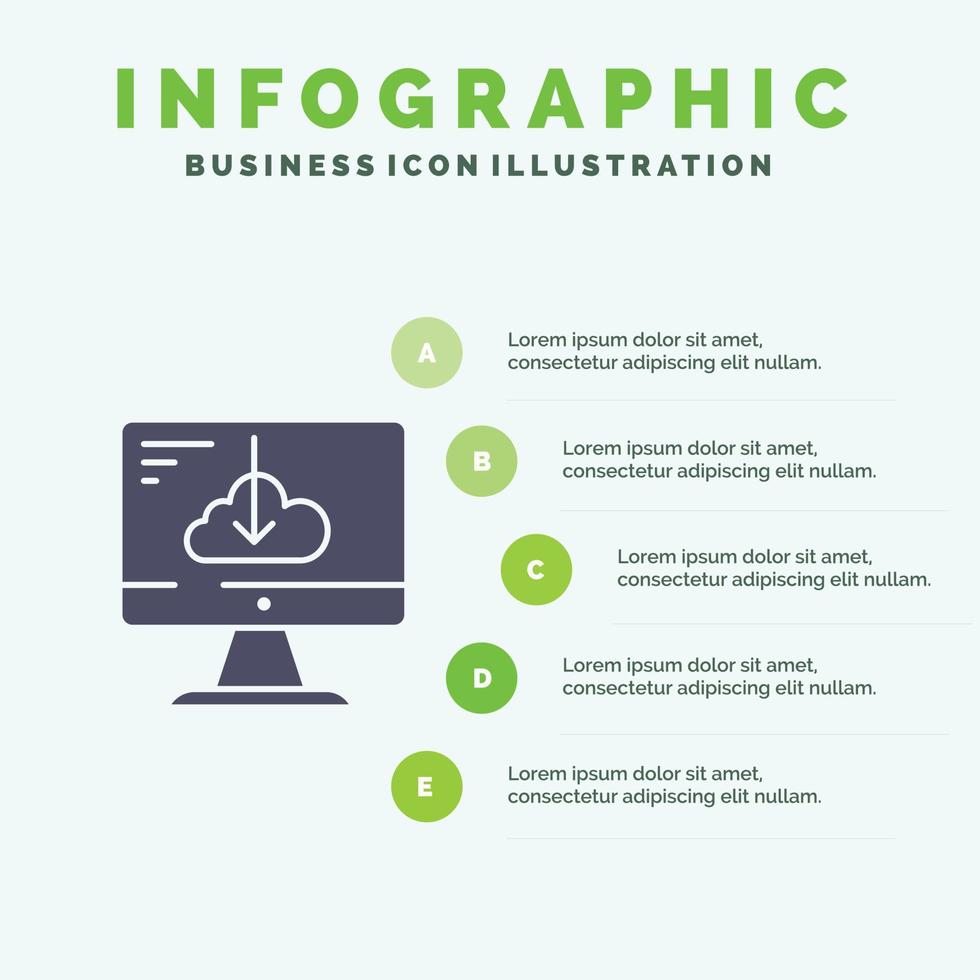 INFOGRAPHIC
BUSINESS ICON ILLUSTRATION

A
Lorem ipsum dolor sit amet, consectetur adipiscing elit nullam.

B
Lorem ipsum dolor sit amet, consectetur adipiscing elit nullam.

C
Lorem ipsum dolor sit amet, consectetur adipiscing elit nullam.

D
Lorem ipsum dolor sit amet, consectetur adipiscing elit nullam.

E
Lorem ipsum dolor sit amet, consectetur adipiscing elit nullam.