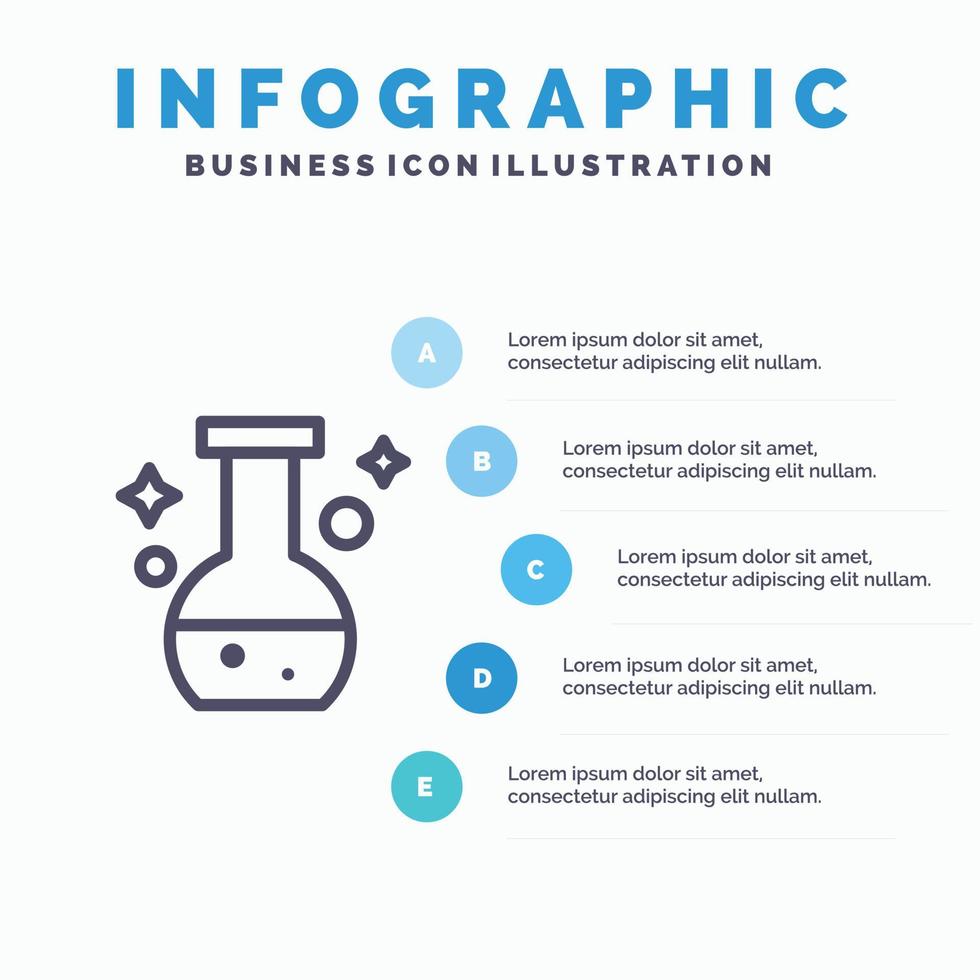 INFOGRAPHIC
BUSINESS ICON ILLUSTRATION

A
Lorem ipsum dolor sit amet, consectetur adipiscing elit nullam.

B
Lorem ipsum dolor sit amet, consectetur adipiscing elit nullam.

C
Lorem ipsum dolor sit amet, consectetur adipiscing elit nullam.

D
Lorem ipsum dolor sit amet, consectetur adipiscing elit nullam.

E
Lorem ipsum dolor sit amet, consectetur adipiscing elit nullam.