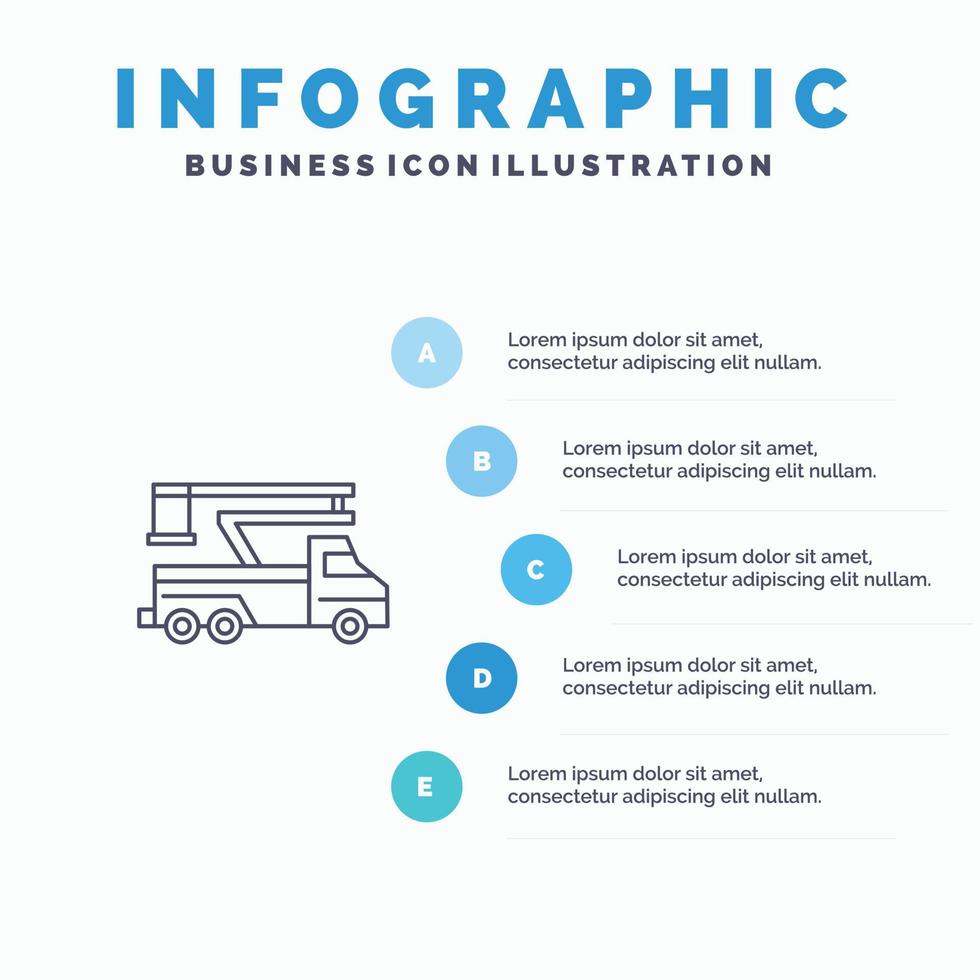 INFOGRAPHIC
BUSINESS ICON ILLUSTRATION

A
Lorem ipsum dolor sit amet, consectetur adipiscing elit nullam.

B
Lorem ipsum dolor sit amet, consectetur adipiscing elit nullam.

C
Lorem ipsum dolor sit amet, consectetur adipiscing elit nullam.

D
Lorem ipsum dolor sit amet, consectetur adipiscing elit nullam.

E
Lorem ipsum dolor sit amet, consectetur adipiscing elit nullam.