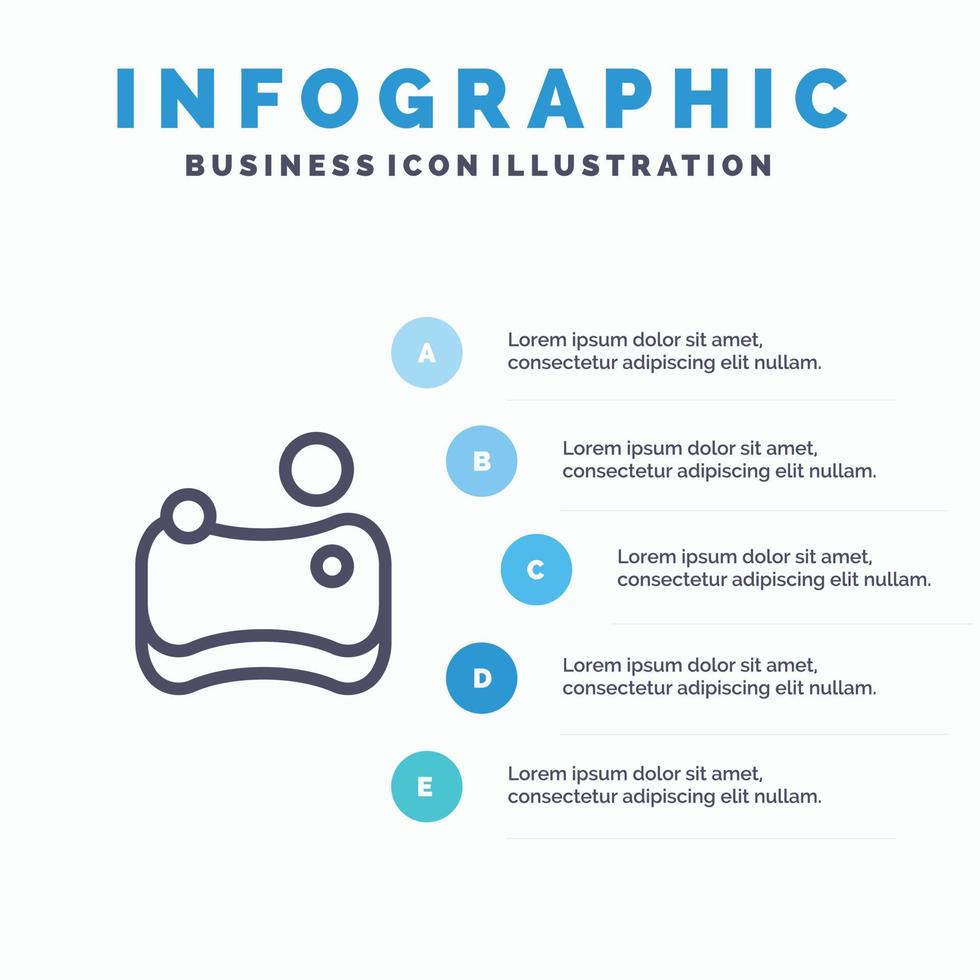 INFOGRAPHIC
BUSINESS ICON ILLUSTRATION

A
Lorem ipsum dolor sit amet, consectetur adipiscing elit nullam.

B
Lorem ipsum dolor sit amet, consectetur adipiscing elit nullam.

C
Lorem ipsum dolor sit amet, consectetur adipiscing elit nullam.

D
Lorem ipsum dolor sit amet, consectetur adipiscing elit nullam.

E
Lorem ipsum dolor sit amet, consectetur adipiscing elit nullam.