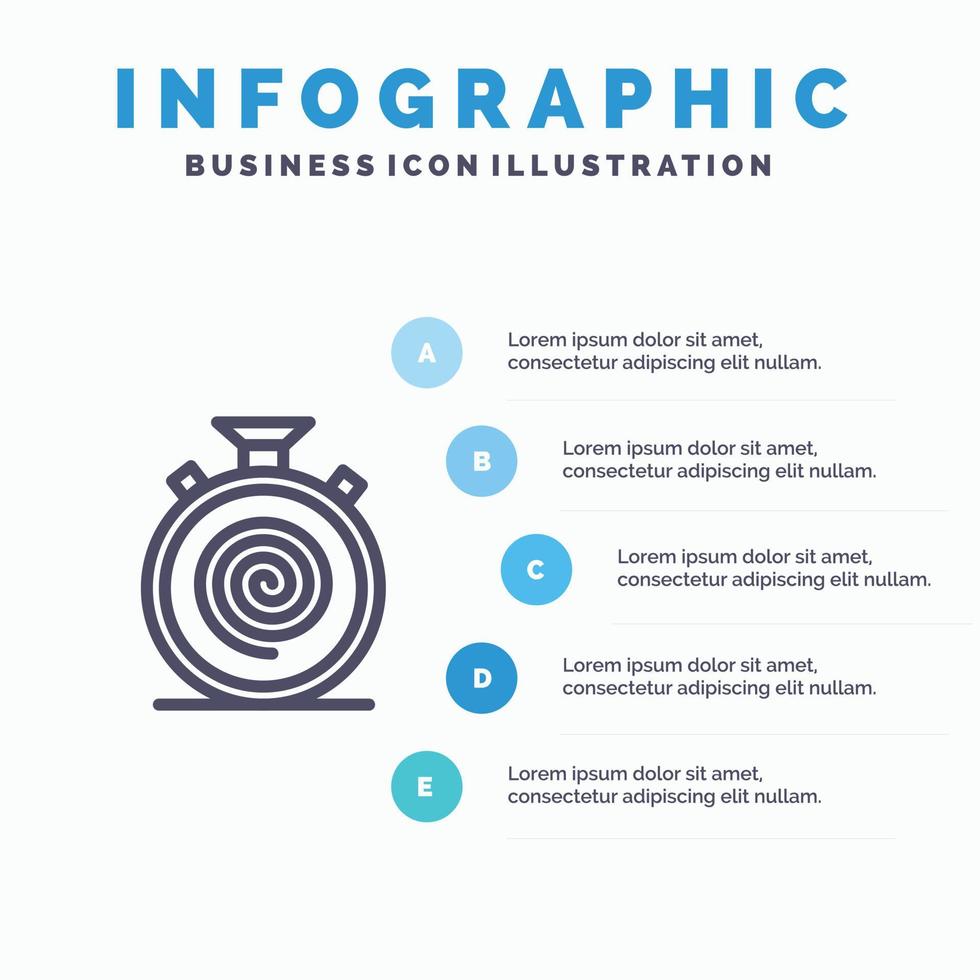 INFOGRAPHIC
BUSINESS ICON ILLUSTRATION

A
Lorem ipsum dolor sit amet, consectetur adipiscing elit nullam.

B
Lorem ipsum dolor sit amet, consectetur adipiscing elit nullam.

C
Lorem ipsum dolor sit amet, consectetur adipiscing elit nullam.

D
Lorem ipsum dolor sit amet, consectetur adipiscing elit nullam.

E
Lorem ipsum dolor sit amet, consectetur adipiscing elit nullam.