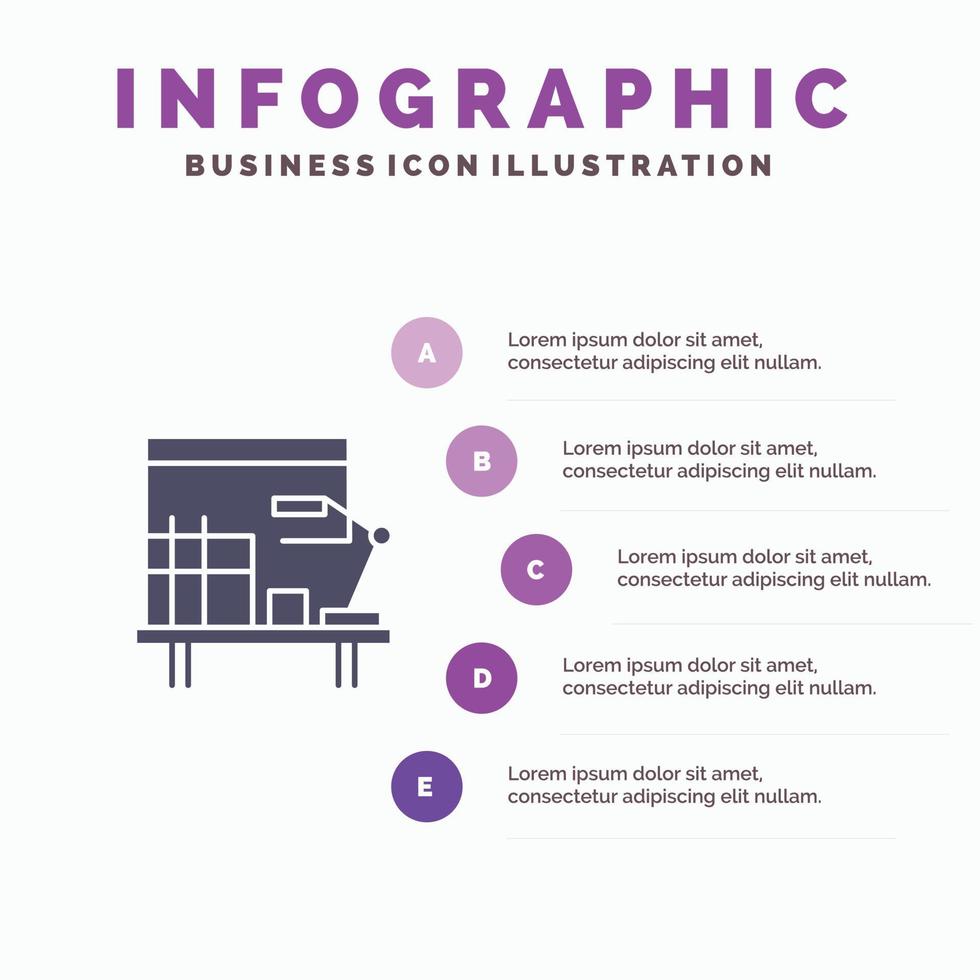 INFOGRAPHIC
BUSINESS ICON ILLUSTRATION

A
Lorem ipsum dolor sit amet, consectetur adipiscing elit nullam.

B
Lorem ipsum dolor sit amet, consectetur adipiscing elit nullam.

C
Lorem ipsum dolor sit amet, consectetur adipiscing elit nullam.

D
Lorem ipsum dolor sit amet, consectetur adipiscing elit nullam.

E
Lorem ipsum dolor sit amet, consectetur adipiscing elit nullam.