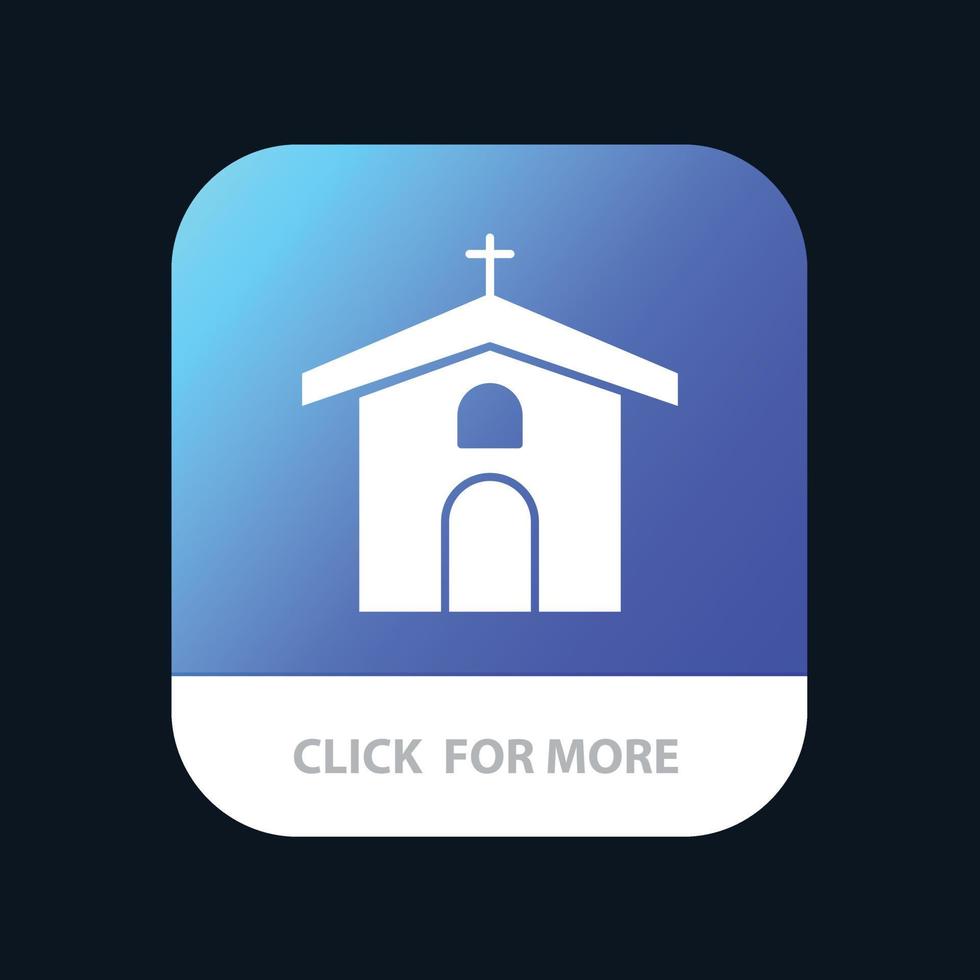 CLICK FOR MORE