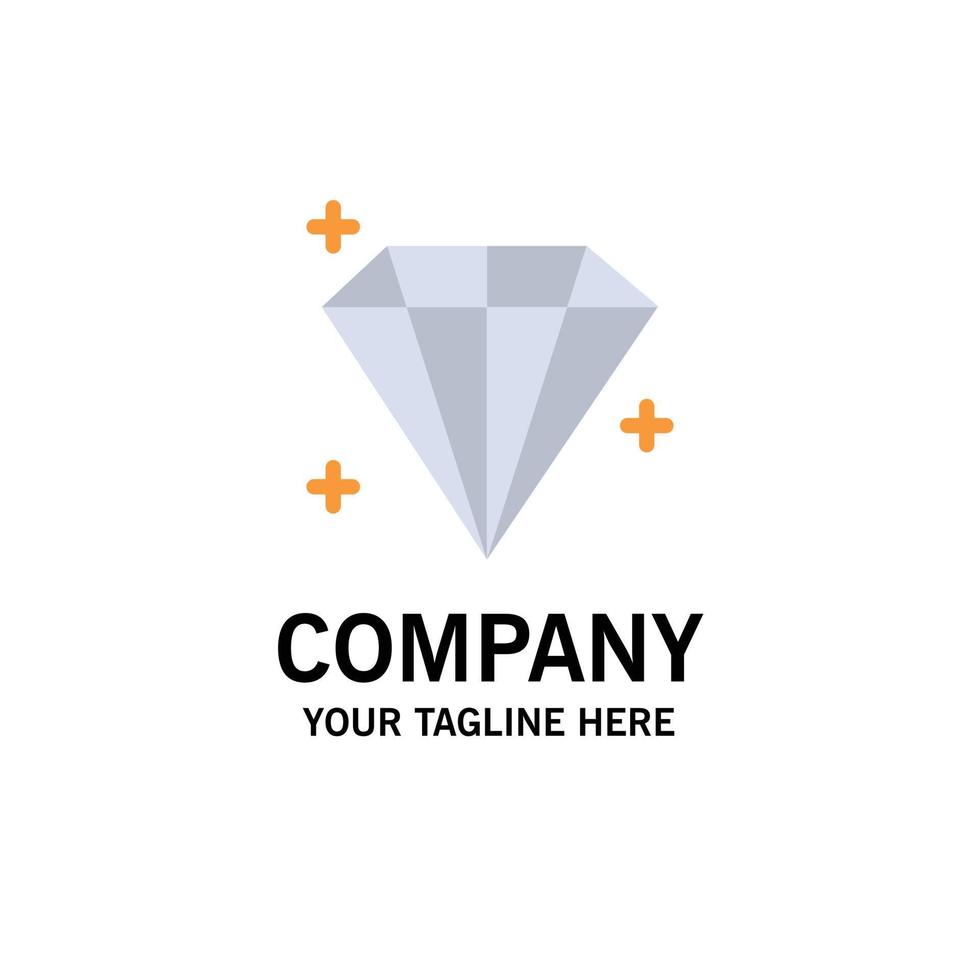 COMPANY
YOUR TAGLINE HERE