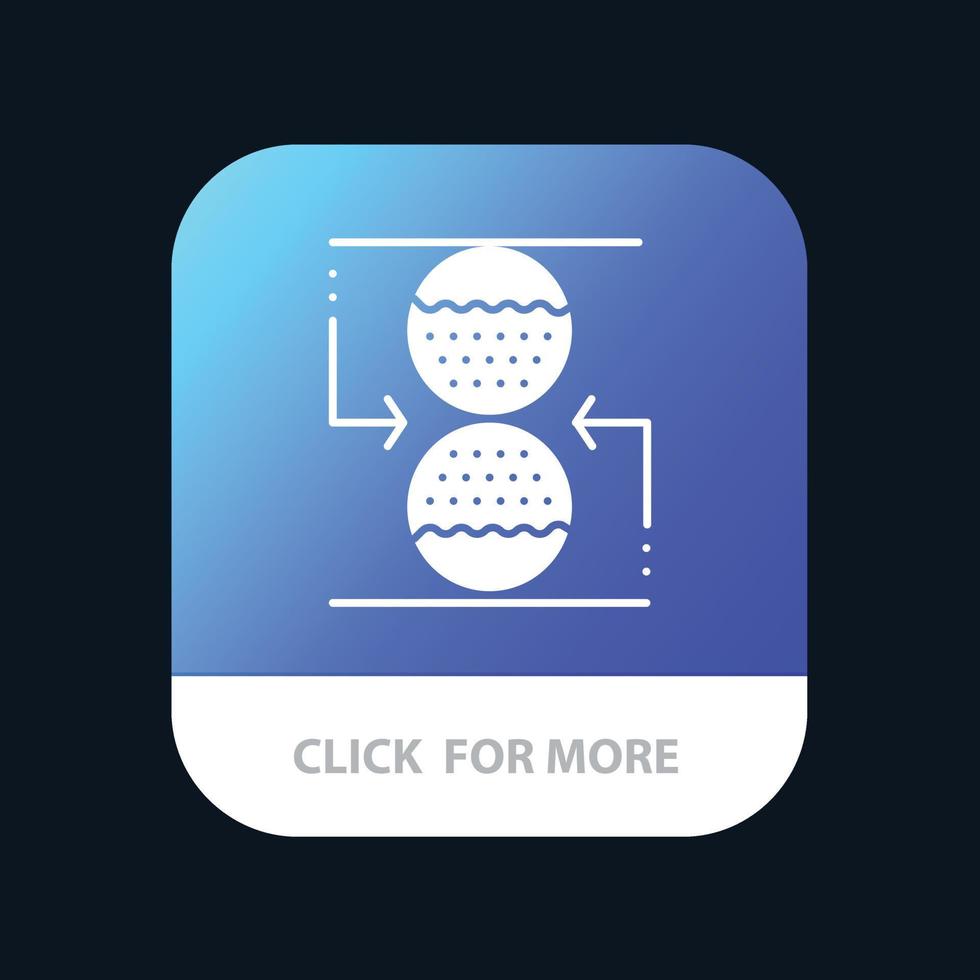 CLICK FOR MORE