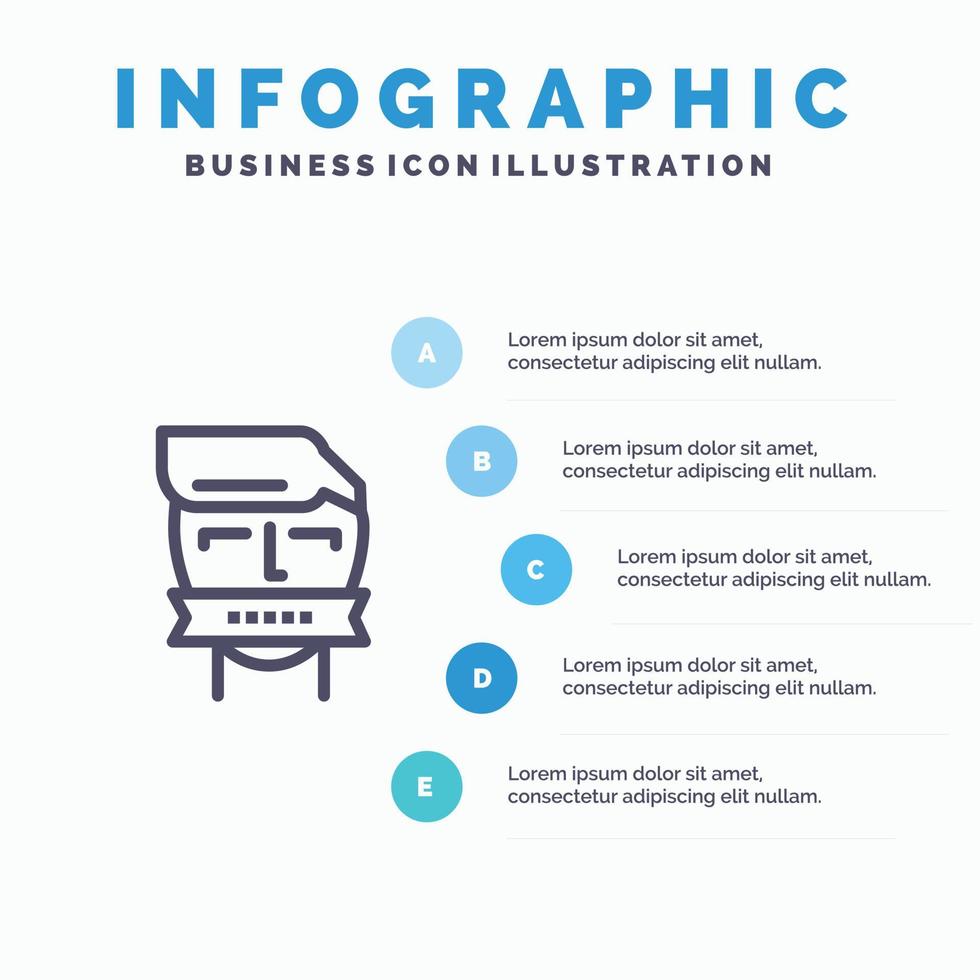 INFOGRAPHIC
BUSINESS ICON ILLUSTRATION

A
Lorem ipsum dolor sit amet, consectetur adipiscing elit nullam.

B
Lorem ipsum dolor sit amet, consectetur adipiscing elit nullam.

C
Lorem ipsum dolor sit amet, consectetur adipiscing elit nullam.

D
Lorem ipsum dolor sit amet, consectetur adipiscing elit nullam.

E
Lorem ipsum dolor sit amet, consectetur adipiscing elit nullam.