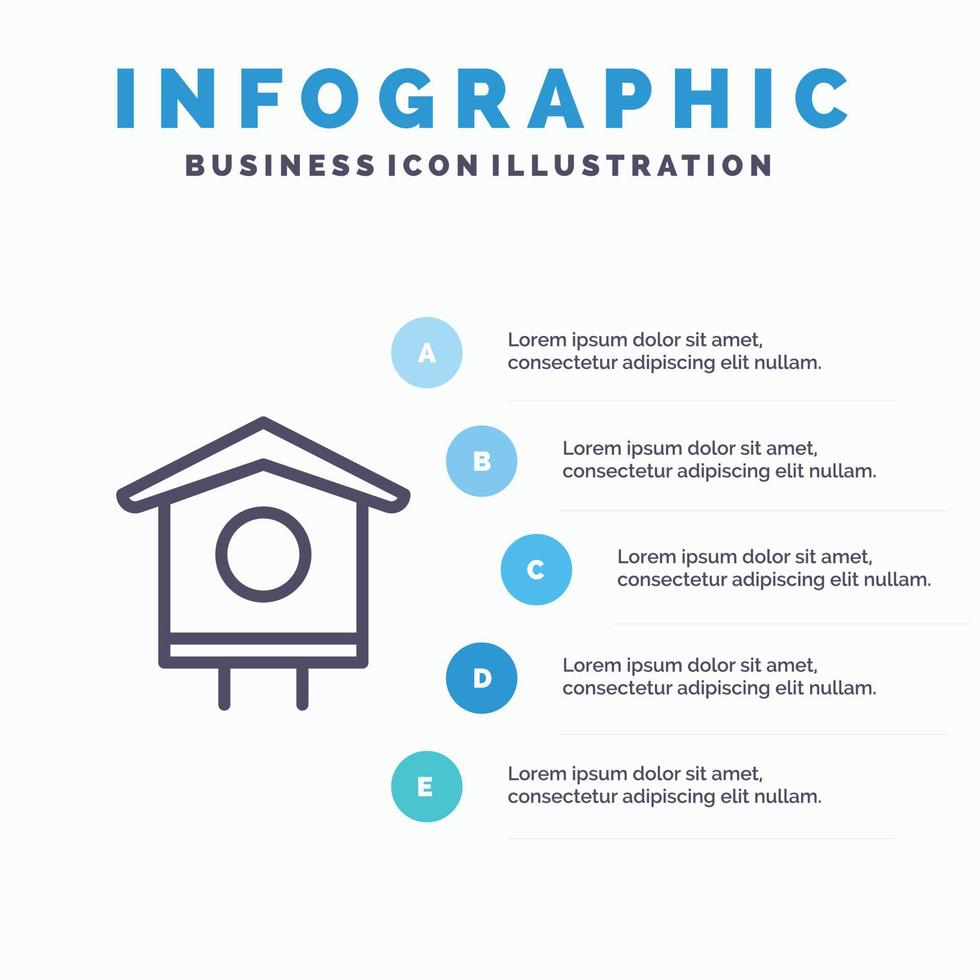 INFOGRAPHIC
BUSINESS ICON ILLUSTRATION

A
Lorem ipsum dolor sit amet, consectetur adipiscing elit nullam.

B
Lorem ipsum dolor sit amet, consectetur adipiscing elit nullam.

C
Lorem ipsum dolor sit amet, consectetur adipiscing elit nullam.

D
Lorem ipsum dolor sit amet, consectetur adipiscing elit nullam.

E
Lorem ipsum dolor sit amet, consectetur adipiscing elit nullam.