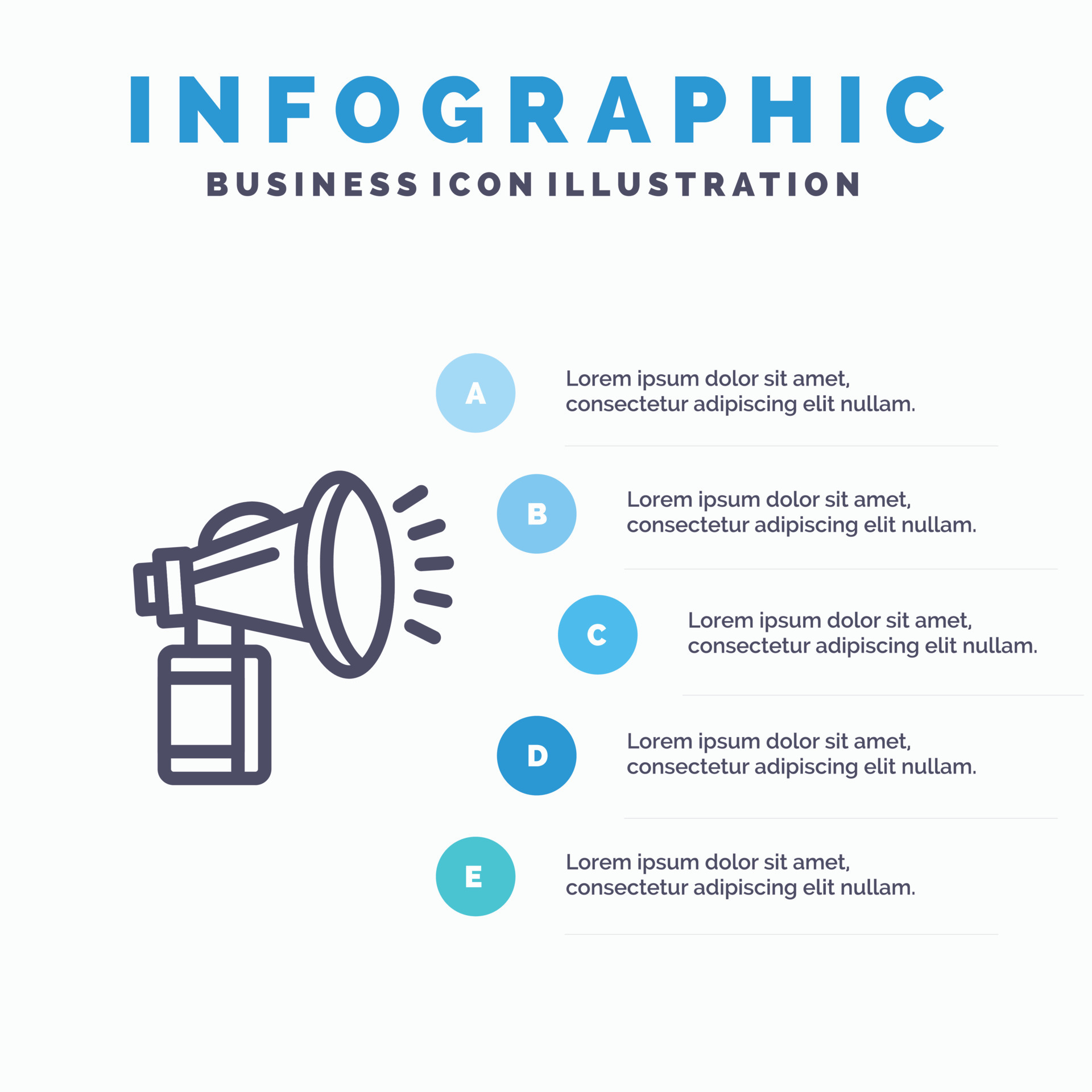 INFOGRAPHIC
BUSINESS ICON ILLUSTRATION

A
Lorem ipsum dolor sit amet, consectetur adipiscing elit nullam.

B
Lorem ipsum dolor sit amet, consectetur adipiscing elit nullam.

C
Lorem ipsum dolor sit amet, consectetur adipiscing elit nullam.

D
Lorem ipsum dolor sit amet, consectetur adipiscing elit nullam.

E
Lorem ipsum dolor sit amet, consectetur adipiscing elit nullam.