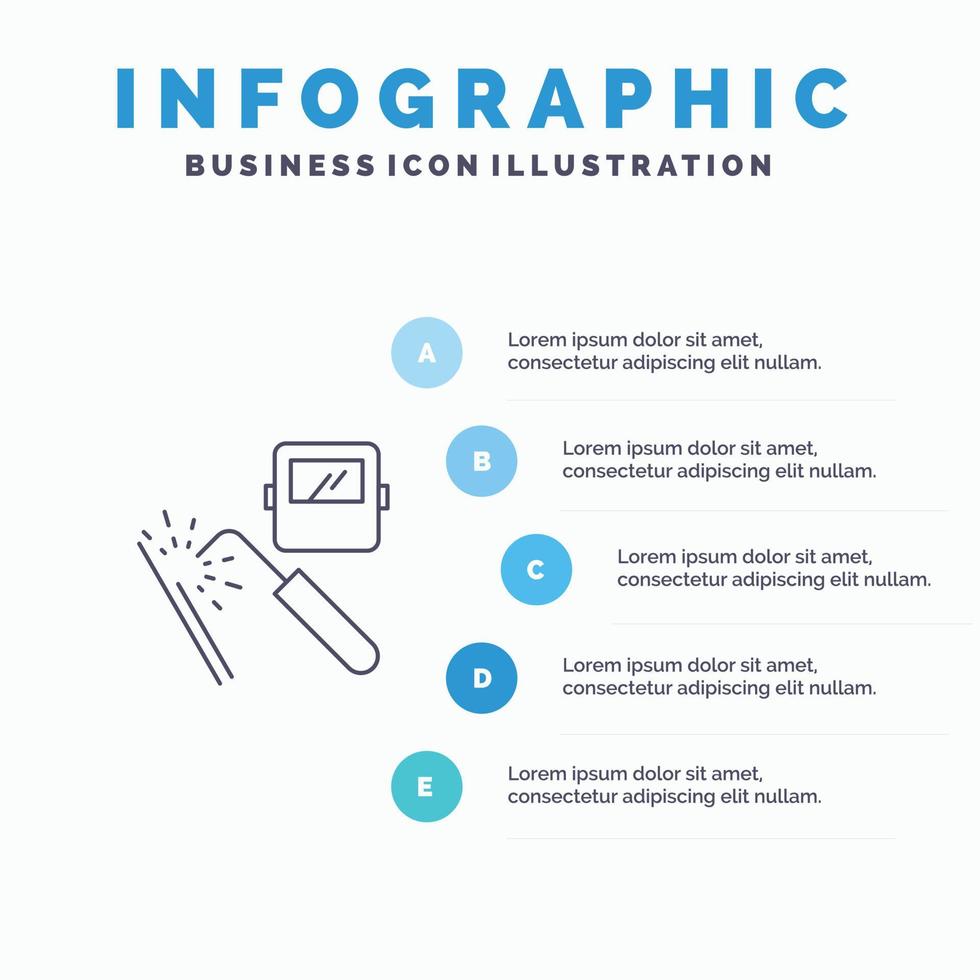 INFOGRAPHIC
BUSINESS ICON ILLUSTRATION

A
Lorem ipsum dolor sit amet, consectetur adipiscing elit nullam.

B
Lorem ipsum dolor sit amet, consectetur adipiscing elit nullam.

C
Lorem ipsum dolor sit amet, consectetur adipiscing elit nullam.

D
Lorem ipsum dolor sit amet, consectetur adipiscing elit nullam.

E
Lorem ipsum dolor sit amet, consectetur adipiscing elit nullam.