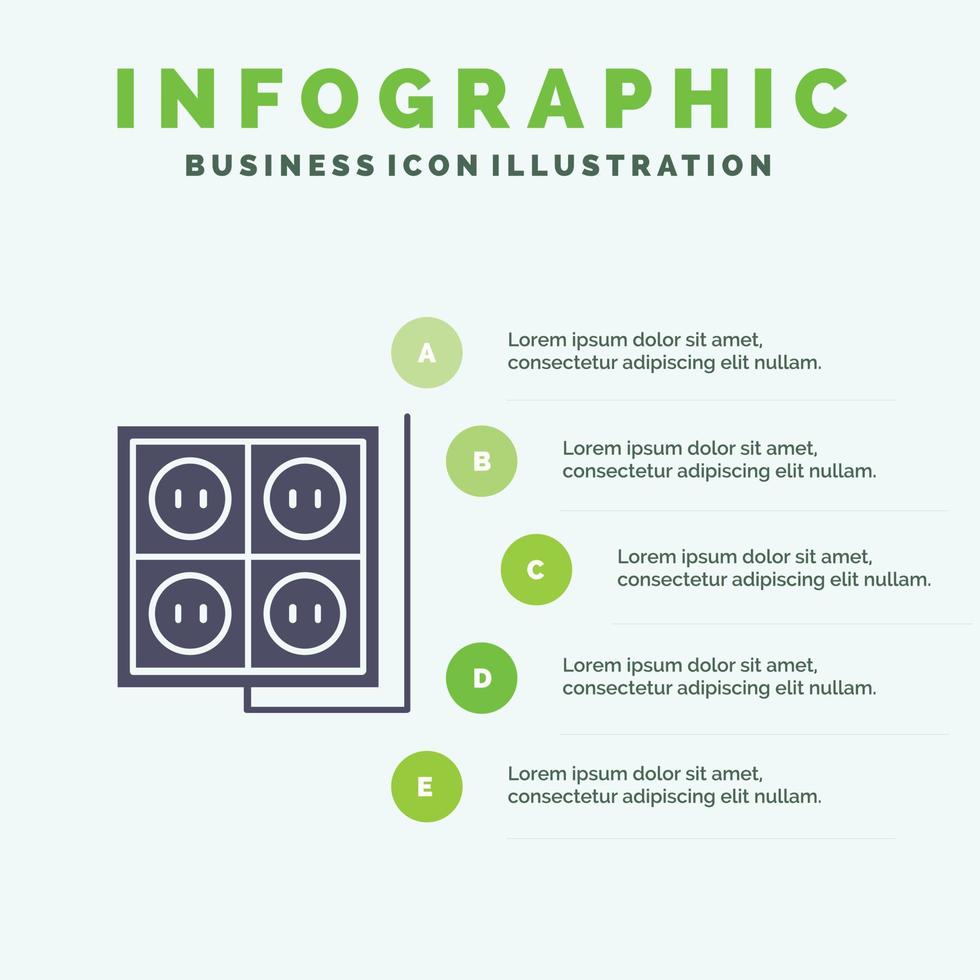 INFOGRAPHIC
BUSINESS ICON ILLUSTRATION

A
Lorem ipsum dolor sit amet, consectetur adipiscing elit nullam.

B
Lorem ipsum dolor sit amet, consectetur adipiscing elit nullam.

C
Lorem ipsum dolor sit amet, consectetur adipiscing elit nullam.

D
Lorem ipsum dolor sit amet, consectetur adipiscing elit nullam.

E
Lorem ipsum dolor sit amet, consectetur adipiscing elit nullam.