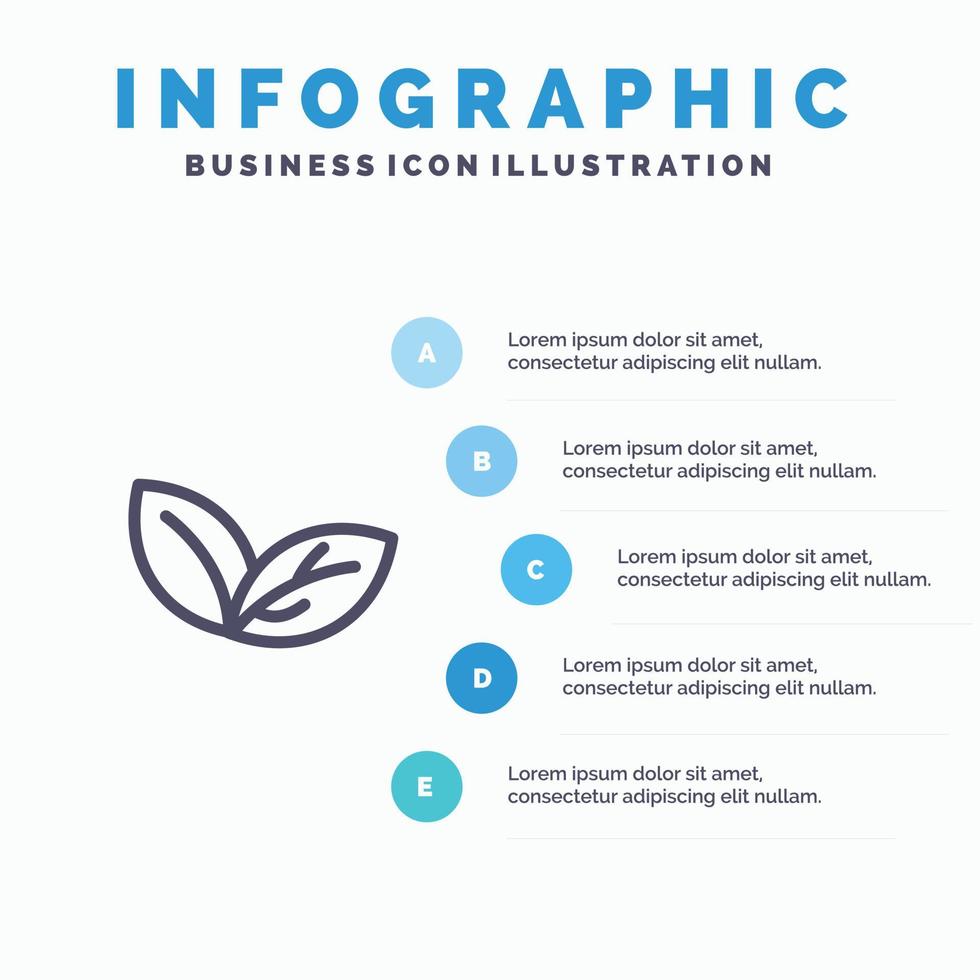 INFOGRAPHIC
BUSINESS ICON ILLUSTRATION

A
Lorem ipsum dolor sit amet, consectetur adipiscing elit nullam.

B
Lorem ipsum dolor sit amet, consectetur adipiscing elit nullam.

C
Lorem ipsum dolor sit amet, consectetur adipiscing elit nullam.

D
Lorem ipsum dolor sit amet, consectetur adipiscing elit nullam.

E
Lorem ipsum dolor sit amet, consectetur adipiscing elit nullam.