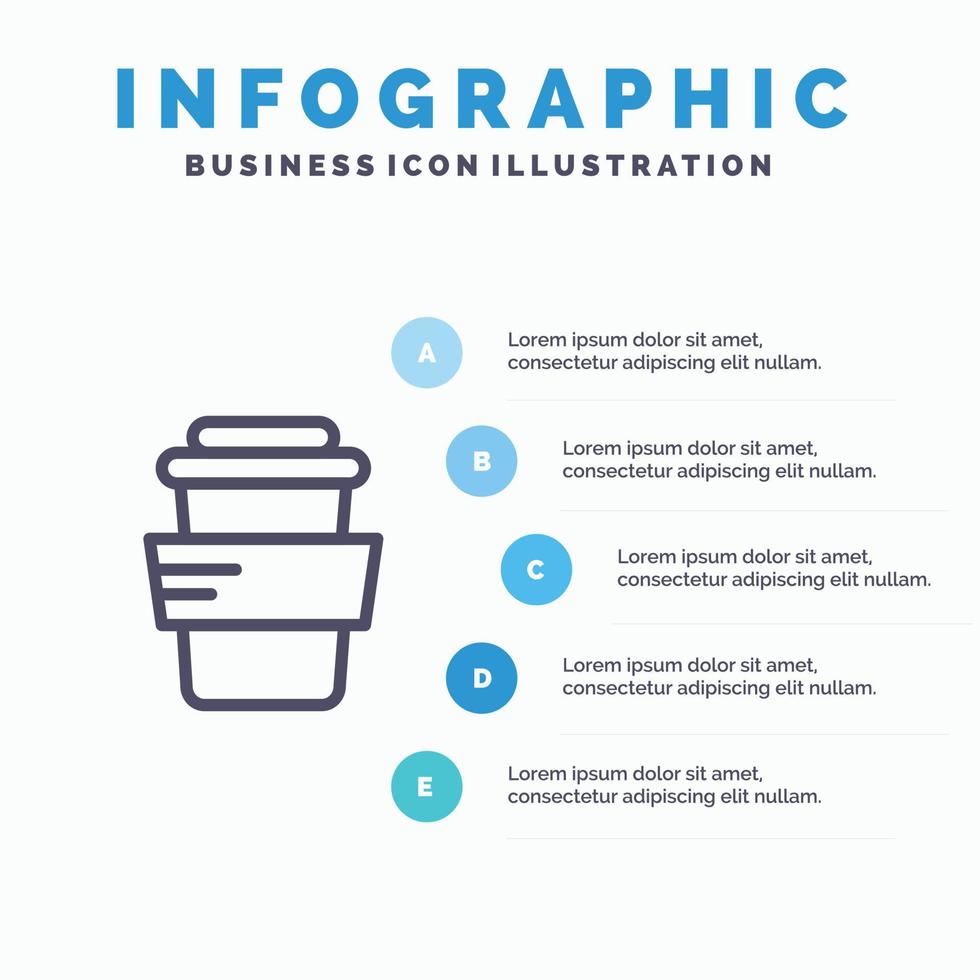 INFOGRAPHIC
BUSINESS ICON ILLUSTRATION

A
Lorem ipsum dolor sit amet, consectetur adipiscing elit nullam.

B
Lorem ipsum dolor sit amet, consectetur adipiscing elit nullam.

C
Lorem ipsum dolor sit amet, consectetur adipiscing elit nullam.

D
Lorem ipsum dolor sit amet, consectetur adipiscing elit nullam.

E
Lorem ipsum dolor sit amet, consectetur adipiscing elit nullam.