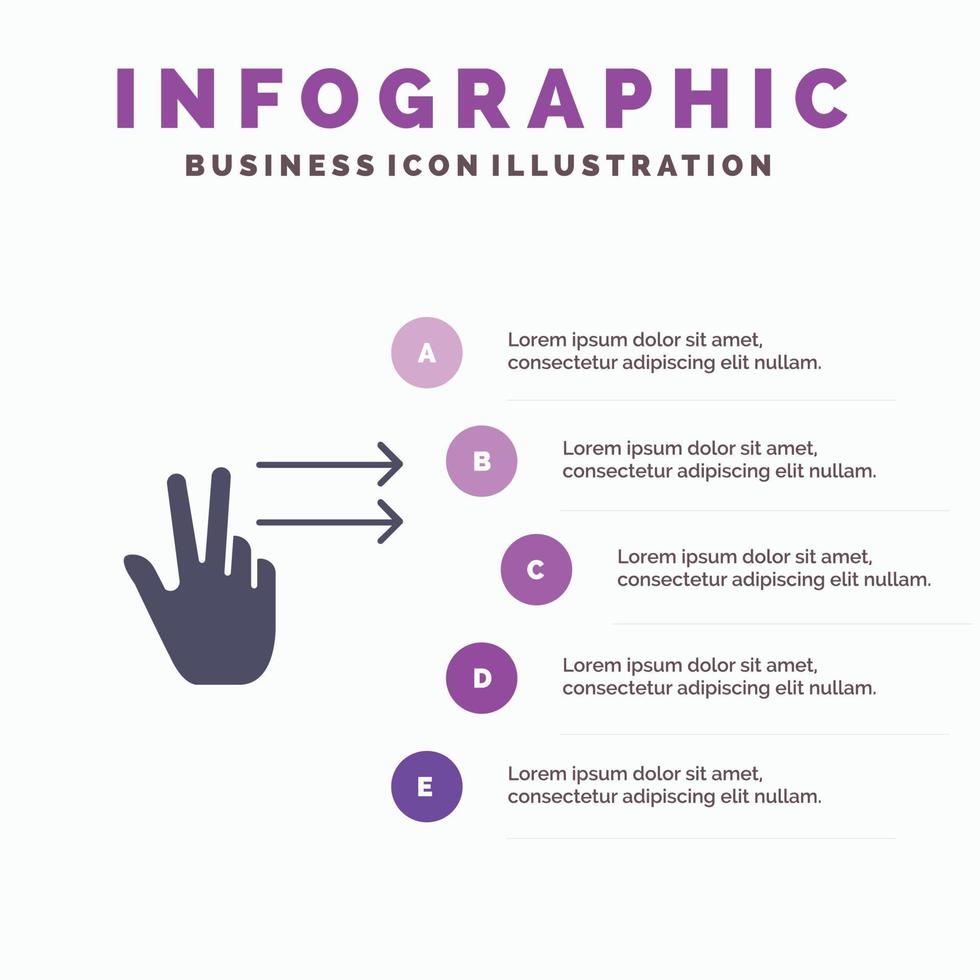 INFOGRAPHIC
BUSINESS ICON ILLUSTRATION

A
Lorem ipsum dolor sit amet, consectetur adipiscing elit nullam.

B
Lorem ipsum dolor sit amet, consectetur adipiscing elit nullam.

C
Lorem ipsum dolor sit amet, consectetur adipiscing elit nullam.

D
Lorem ipsum dolor sit amet, consectetur adipiscing elit nullam.

E
Lorem ipsum dolor sit amet, consectetur adipiscing elit nullam.