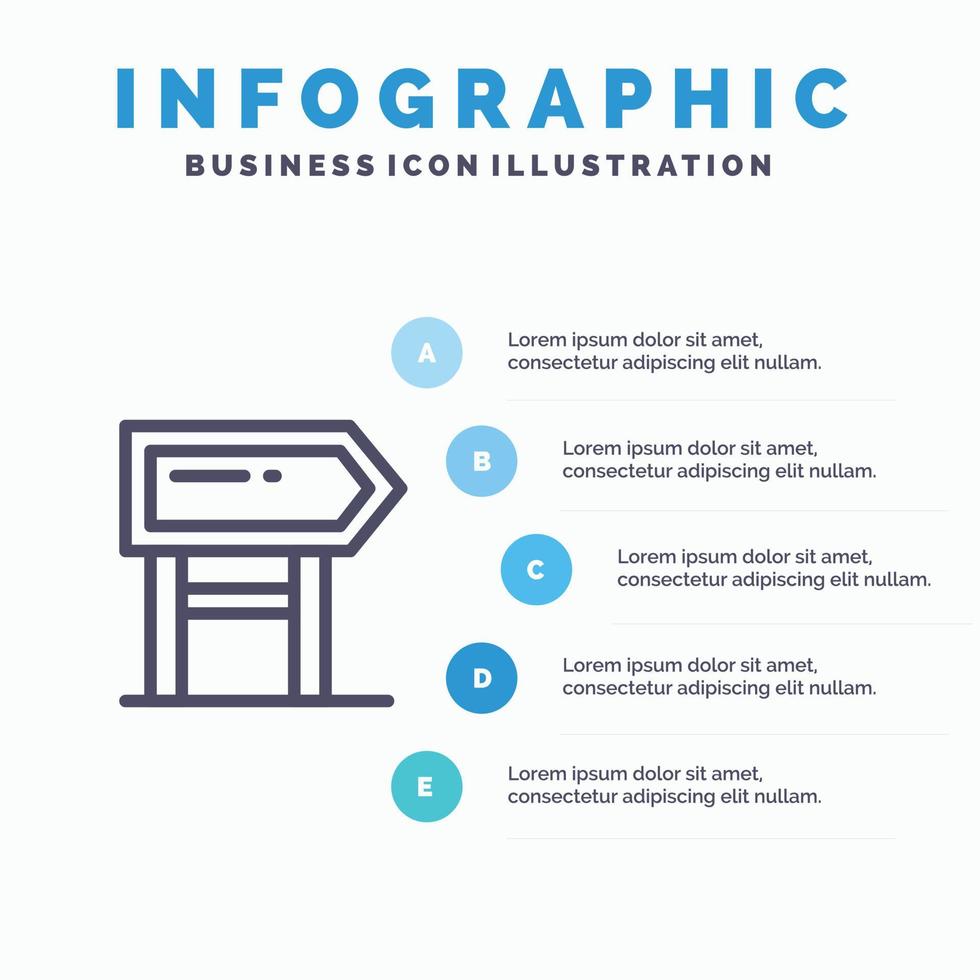 INFOGRAPHIC
BUSINESS ICON ILLUSTRATION

A
Lorem ipsum dolor sit amet, consectetur adipiscing elit nullam.

B
Lorem ipsum dolor sit amet, consectetur adipiscing elit nullam.

C
Lorem ipsum dolor sit amet, consectetur adipiscing elit nullam.

D
Lorem ipsum dolor sit amet, consectetur adipiscing elit nullam.

E
Lorem ipsum dolor sit amet, consectetur adipiscing elit nullam.