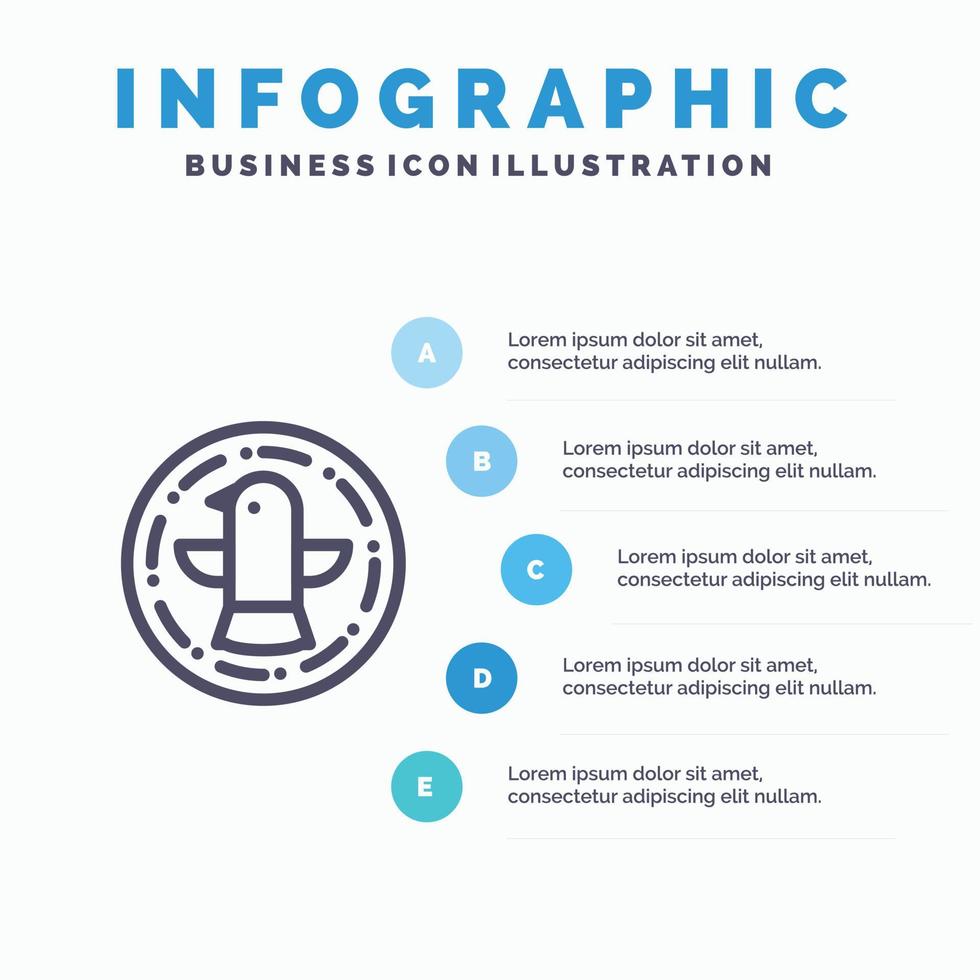 INFOGRAPHIC
BUSINESS ICON ILLUSTRATION

A
Lorem ipsum dolor sit amet, consectetur adipiscing elit nullam.

B
Lorem ipsum dolor sit amet, consectetur adipiscing elit nullam.

C
Lorem ipsum dolor sit amet, consectetur adipiscing elit nullam.

D
Lorem ipsum dolor sit amet, consectetur adipiscing elit nullam.

E
Lorem ipsum dolor sit amet, consectetur adipiscing elit nullam.