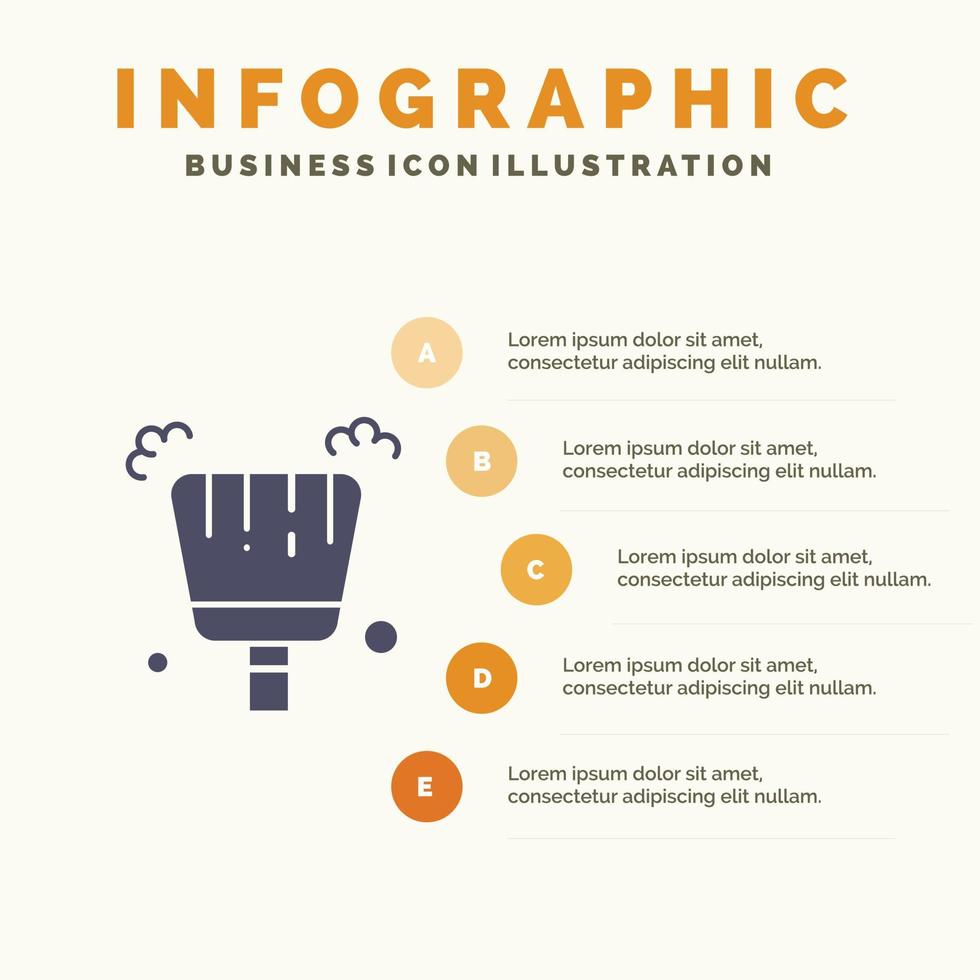 INFOGRAPHIC
BUSINESS ICON ILLUSTRATION

A
Lorem ipsum dolor sit amet, consectetur adipiscing elit nullam.

B
Lorem ipsum dolor sit amet, consectetur adipiscing elit nullam.

C
Lorem ipsum dolor sit amet, consectetur adipiscing elit nullam.

D
Lorem ipsum dolor sit amet, consectetur adipiscing elit nullam.

E
Lorem ipsum dolor sit amet, consectetur adipiscing elit nullam.