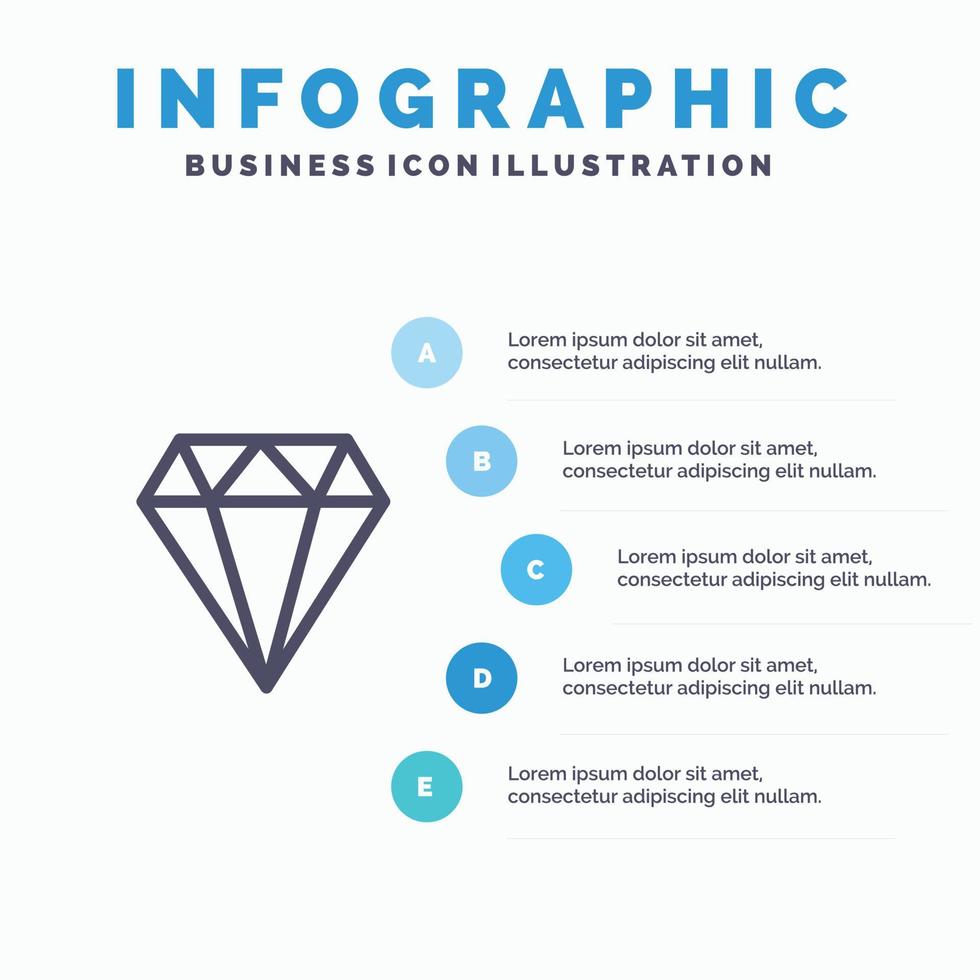 INFOGRAPHIC
BUSINESS ICON ILLUSTRATION

A
Lorem ipsum dolor sit amet, consectetur adipiscing elit nullam.

B
Lorem ipsum dolor sit amet, consectetur adipiscing elit nullam.

C
Lorem ipsum dolor sit amet, consectetur adipiscing elit nullam.

D
Lorem ipsum dolor sit amet, consectetur adipiscing elit nullam.

E
Lorem ipsum dolor sit amet, consectetur adipiscing elit nullam.