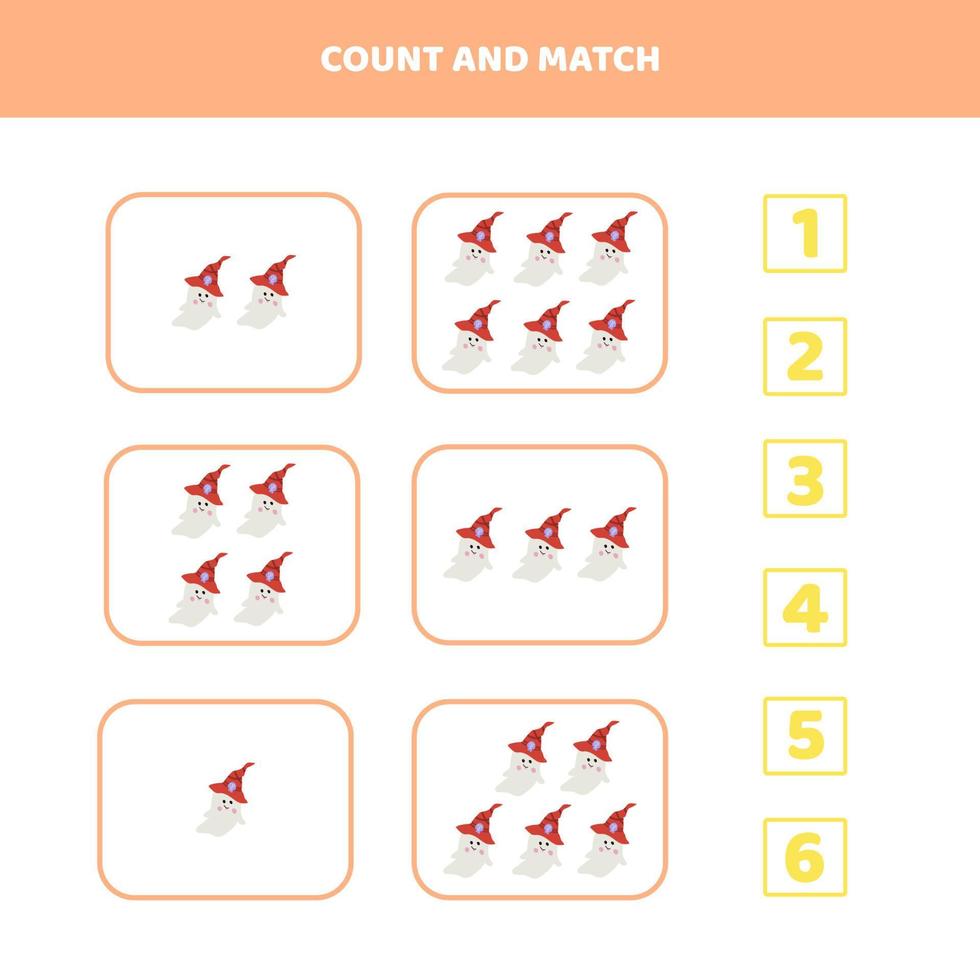 COUNT AND MATCH

1

2

3

4

5

6