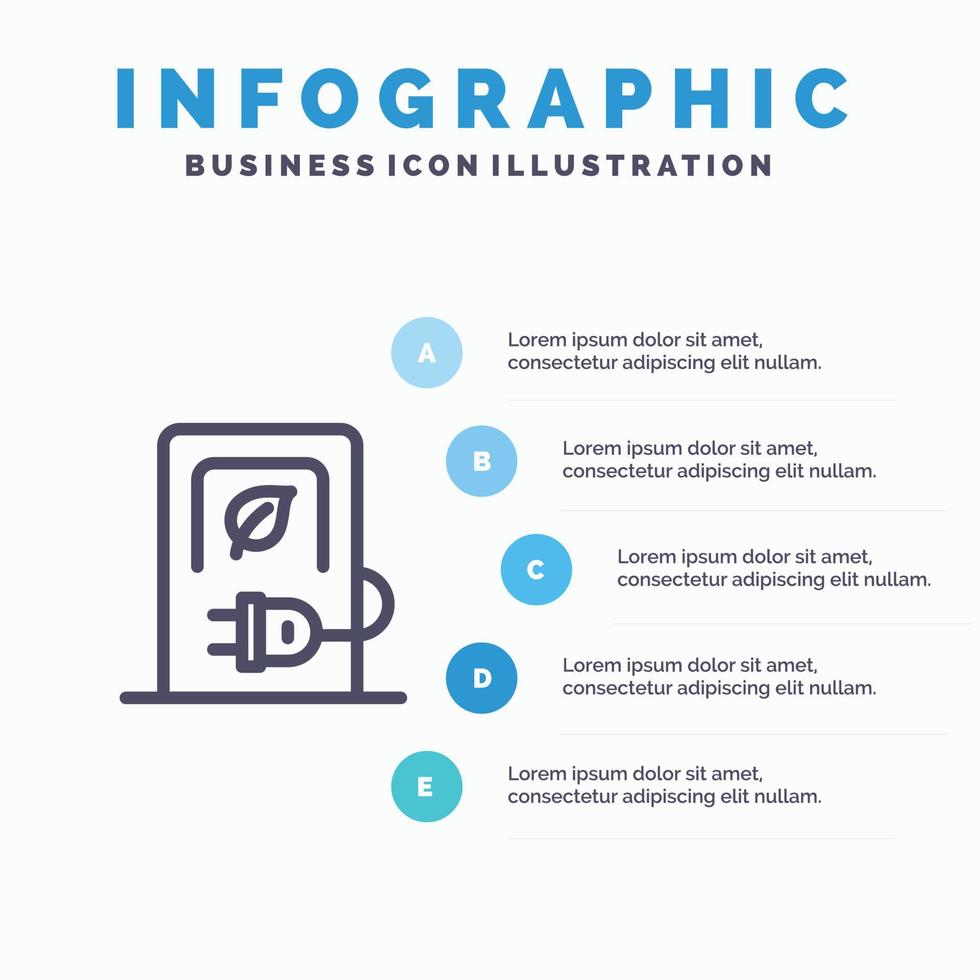 INFOGRAPHIC
BUSINESS ICON ILLUSTRATION

A
Lorem ipsum dolor sit amet, consectetur adipiscing elit nullam.

B
Lorem ipsum dolor sit amet, consectetur adipiscing elit nullam.

C
Lorem ipsum dolor sit amet, consectetur adipiscing elit nullam.

D
Lorem ipsum dolor sit amet, consectetur adipiscing elit nullam.

E
Lorem ipsum dolor sit amet, consectetur adipiscing elit nullam.