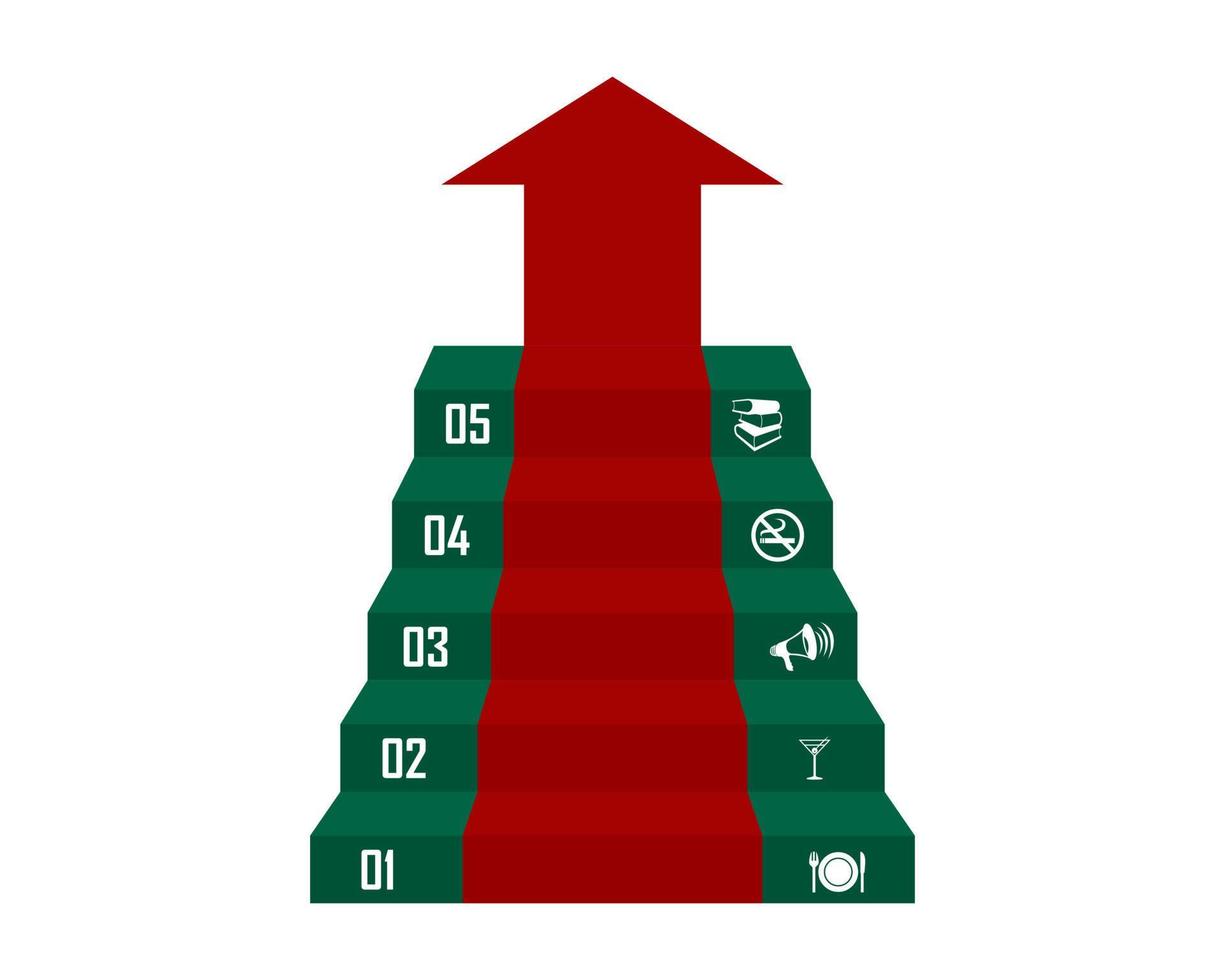 05

04

03

02

01