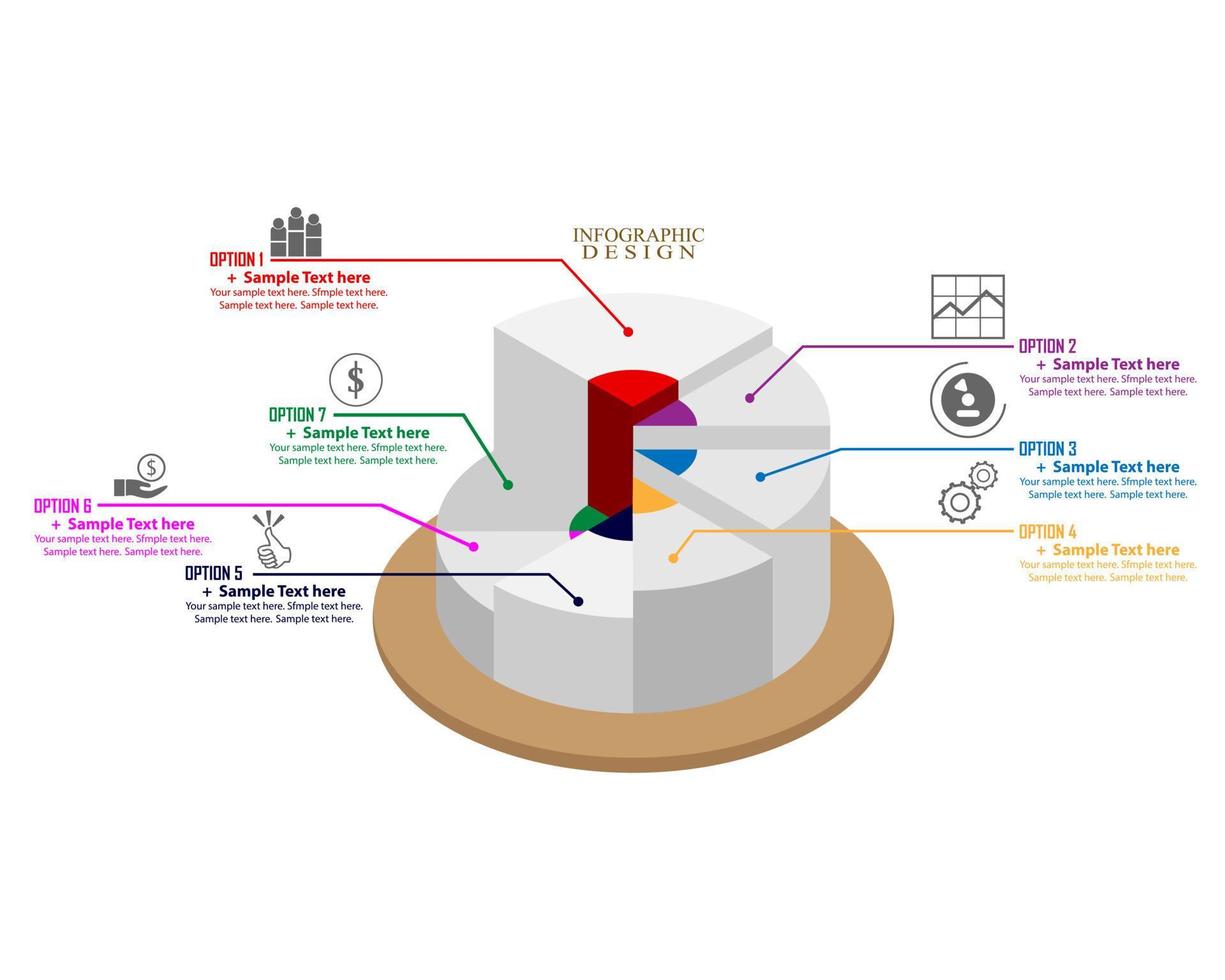 INFOGRAPHIC
DESIGN

OPTION 1
+ Sample Text here
Your sample text here. Sfmple text here. Sample text here. Sample text here.

OPTION 7
+ Sample Text here
Your sample text here. Sfmple text here. Sample text here. Sample text here.

OPTION 6
+ Sample Text here
Your sample text here. Sfmple text here. Sample text here. Sample text here.

OPTION 5
+ Sample Text here
Your sample text here. Sfmple text here. Sample text here. Sample text here.

OPTION 2
+ Sample Text here
Your sample text here. Sfmple text here. Sample text here. Sample text here.

OPTION 3
+ Sample Text here
Your sample text here. Sfmple text here. Sample text here. Sample text here.

OPTION 4
+ Sample Text here
Your sample text here. Sfmple text here. Sample text here. Sample text here.