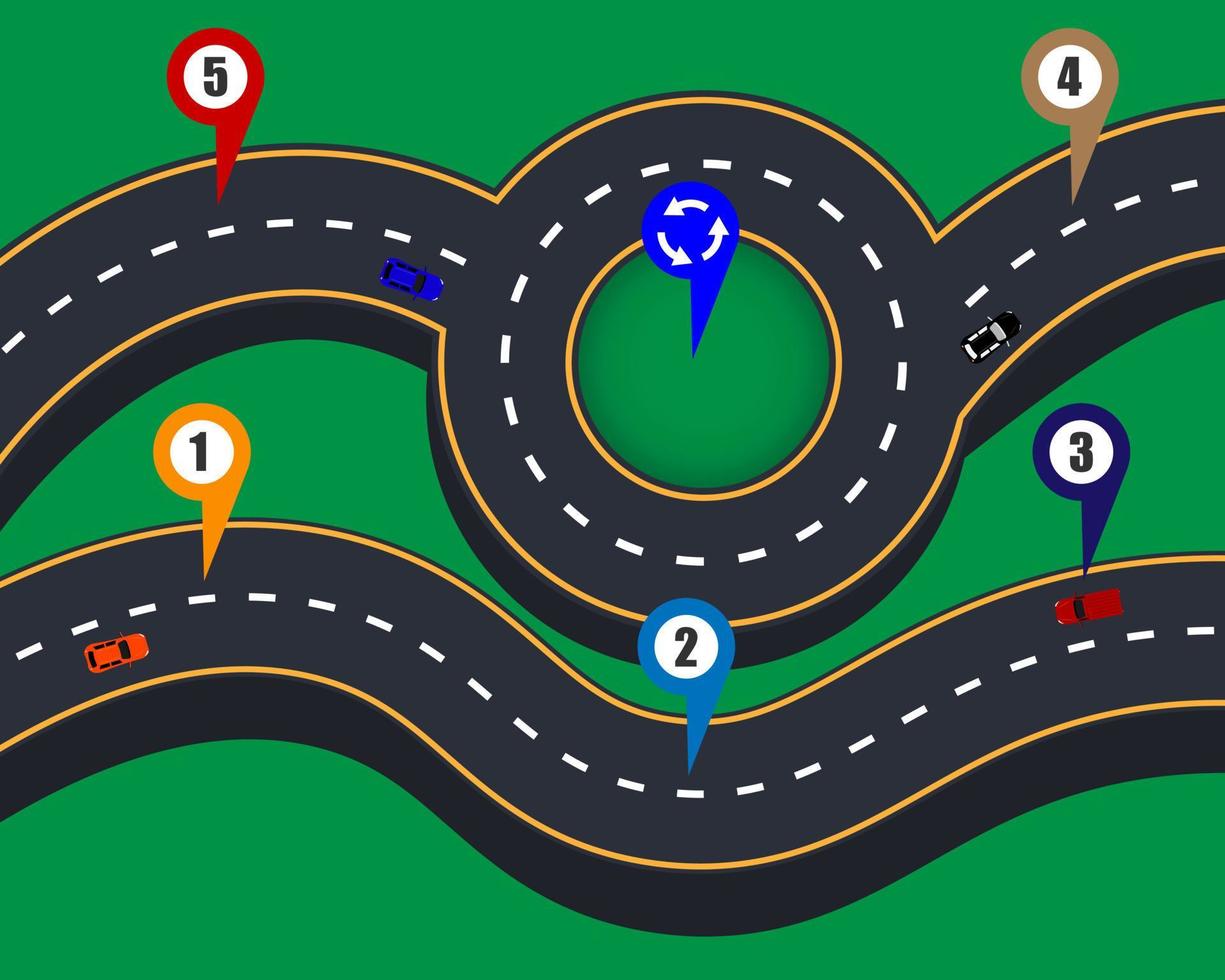 5

4

1

3

2