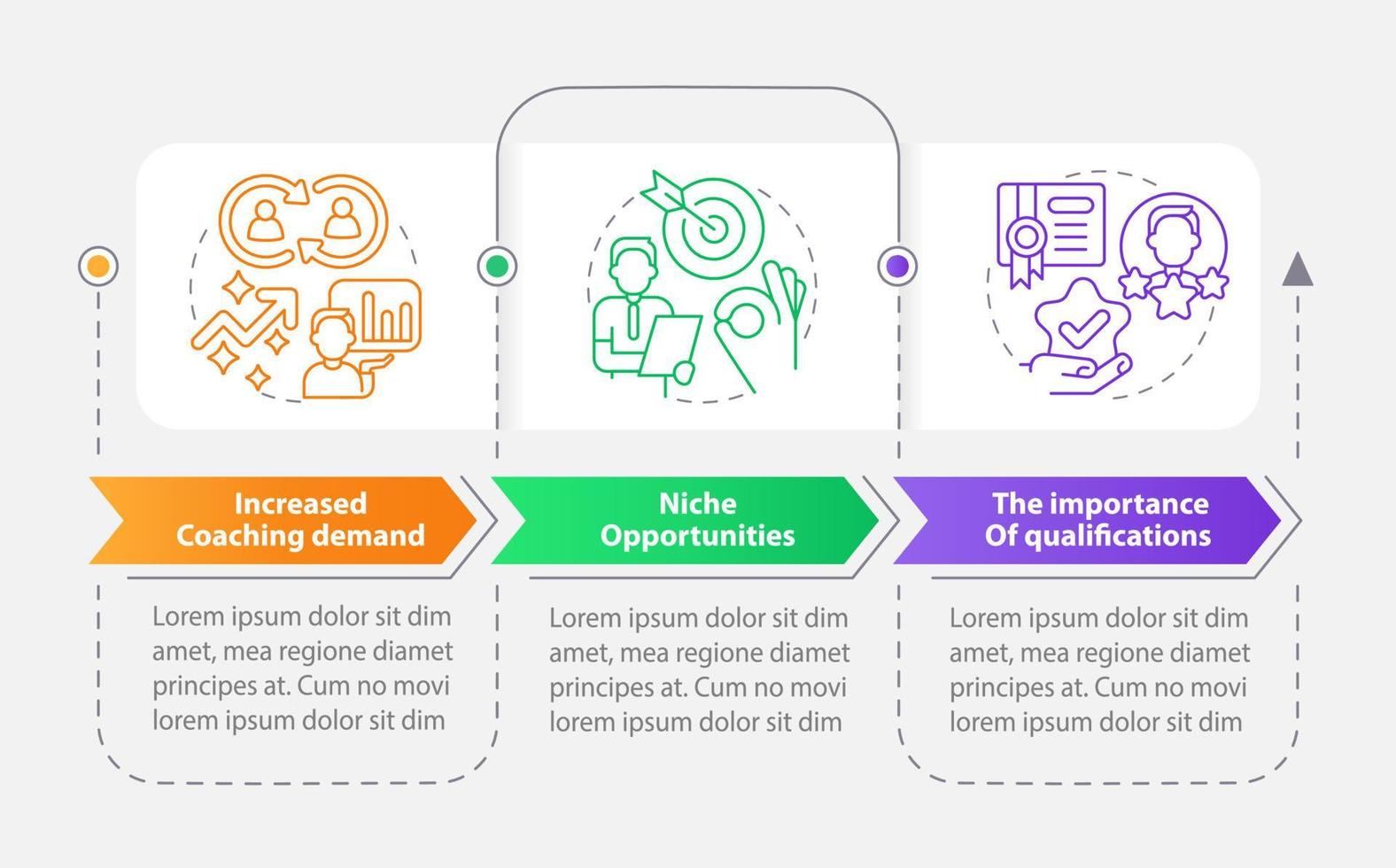 Increased Coaching demand

Lorem ipsum dolor sit dim amet, mea regione diamet principes at. Cum no movi lorem ipsum dolor sit dim

Niche Opportunities

Lorem ipsum dolor sit dim amet, mea regione diamet principes at. Cum no movi lorem ipsum dolor sit dim

The importance Of qualifications

Lorem ipsum dolor sit dim amet, mea regione diamet principes at. Cum no movi lorem ipsum dolor sit dim