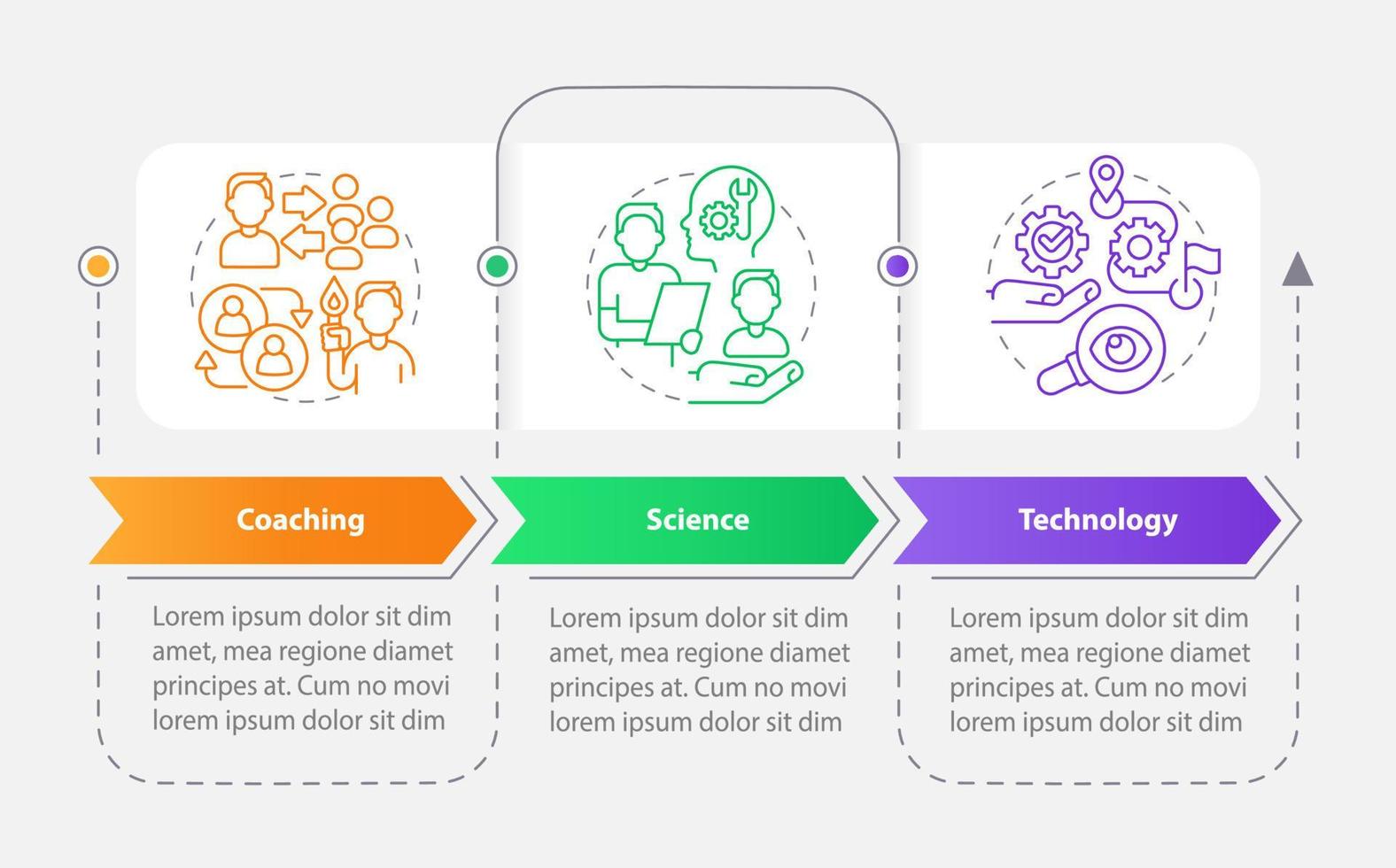 Coaching

Lorem ipsum dolor sit dim amet, mea regione diamet principes at. Cum no movi lorem ipsum dolor sit dim

Science

Lorem ipsum dolor sit dim amet, mea regione diamet principes at. Cum no movi lorem ipsum dolor sit dim

Technology

Lorem ipsum dolor sit dim amet, mea regione diamet principes at. Cum no movi lorem ipsum dolor sit dim