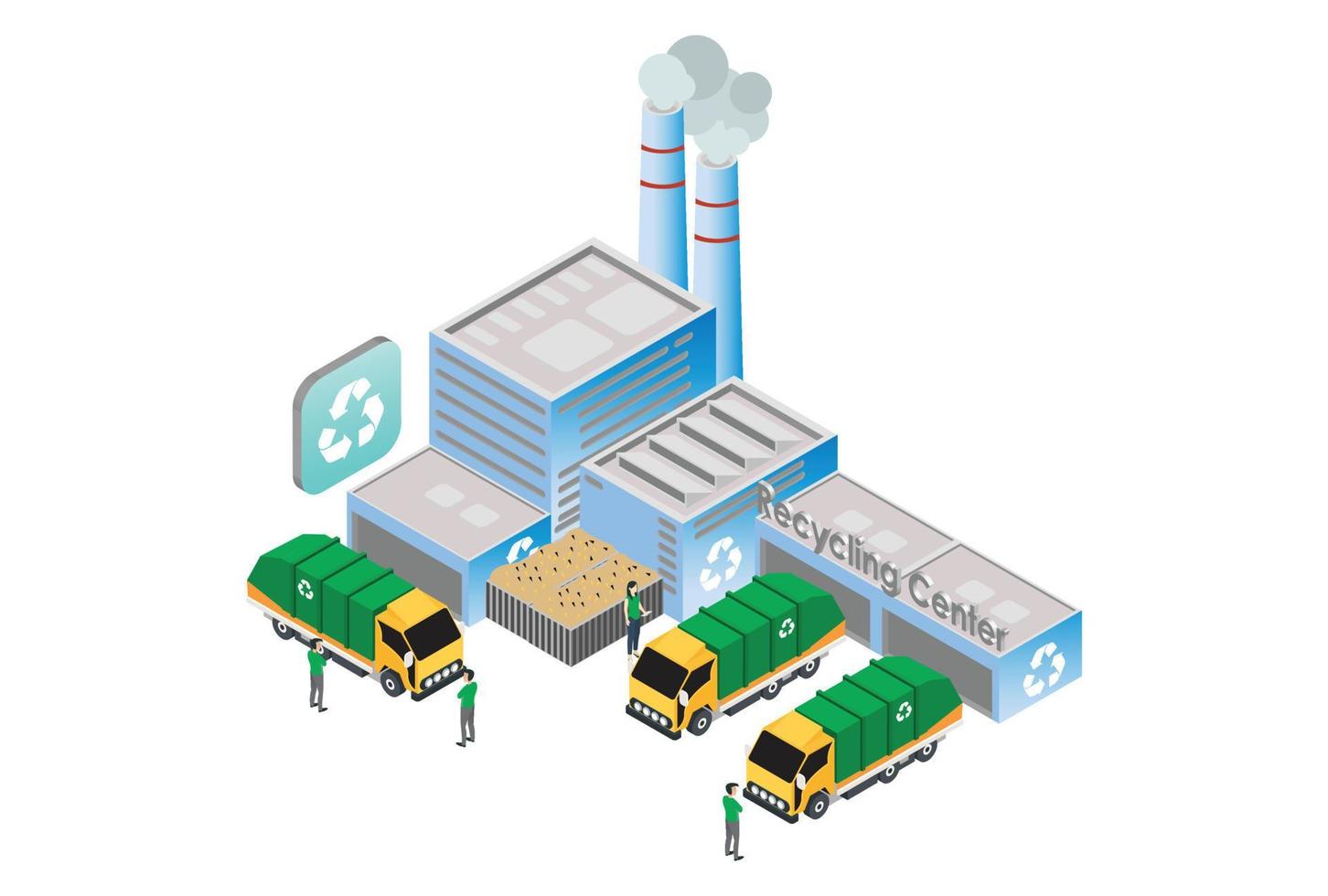 Recycling Center