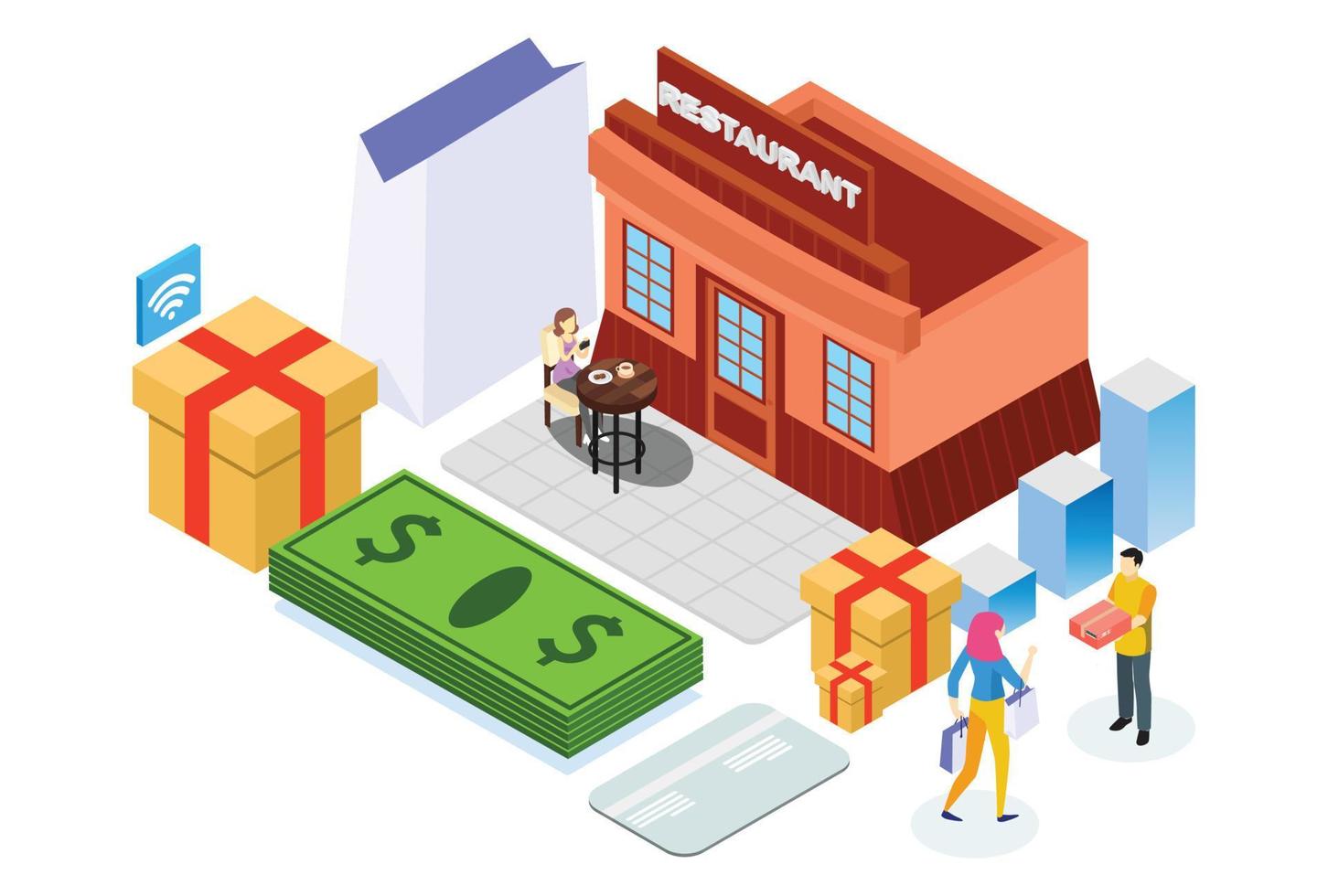 RESTAURANT

$

$