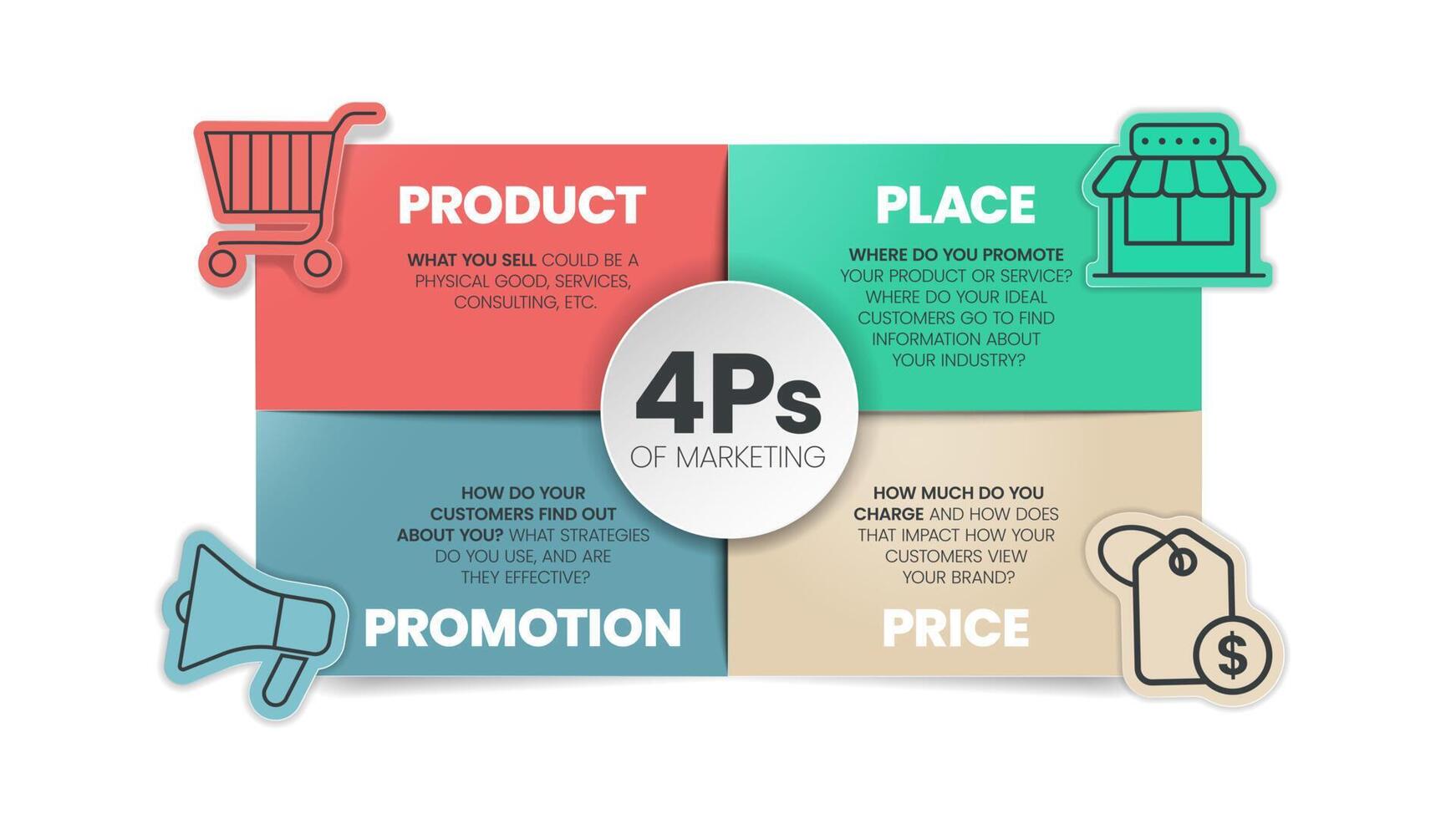 PRODUCT

WHAT YOU SELL COULD BE A PHYSICAL GOOD, SERVICES, CONSULTING, ETC.

PLACE

WHERE DO YOU PROMOTE YOUR PRODUCT OR SERVICE? WHERE DO YOUR IDEAL CUSTOMERS GO TO FIND INFORMATION ABOUT YOUR INDUSTRY?

4Ps
OF MARKETING

HOW DO YOUR CUSTOMERS FIND OUT ABOUT YOU? WHAT STRATEGIES DO YOU USE, AND ARE THEY EFFECTIVE?

PROMOTION

HOW MUCH DO YOU CHARGE AND HOW DOES THAT IMPACT HOW YOUR CUSTOMERS VIEW YOUR BRAND?

PRICE

$