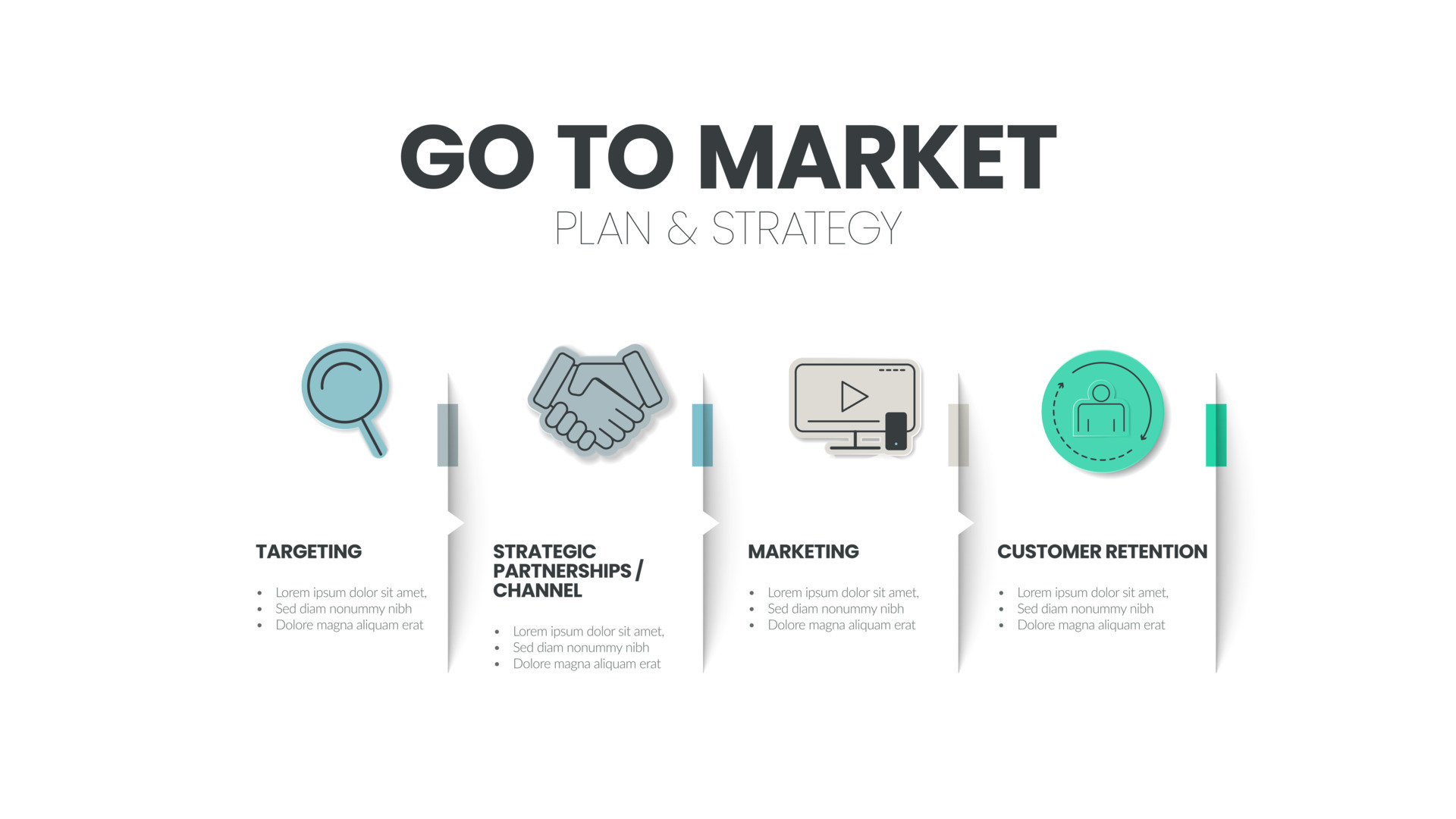 GO TO MARKET
PLAN & STRATEGY

TARGETING

- Lorem ipsum dolor sit amet,
- Sed diam nonummy nibh
- Dolore magna aliquam erat

STRATEGIC PARTNERSHIPS / CHANNEL

- Lorem ipsum dolor sit amet,
- Sed diam nonummy nibh
- Dolore magna aliquam erat

MARKETING

- Lorem ipsum dolor sit amet,
- Sed diam nonummy nibh
- Dolore magna aliquam erat

CUSTOMER RETENTION

- Lorem ipsum dolor sit amet,
- Sed diam nonummy nibh
- Dolore magna aliquam erat