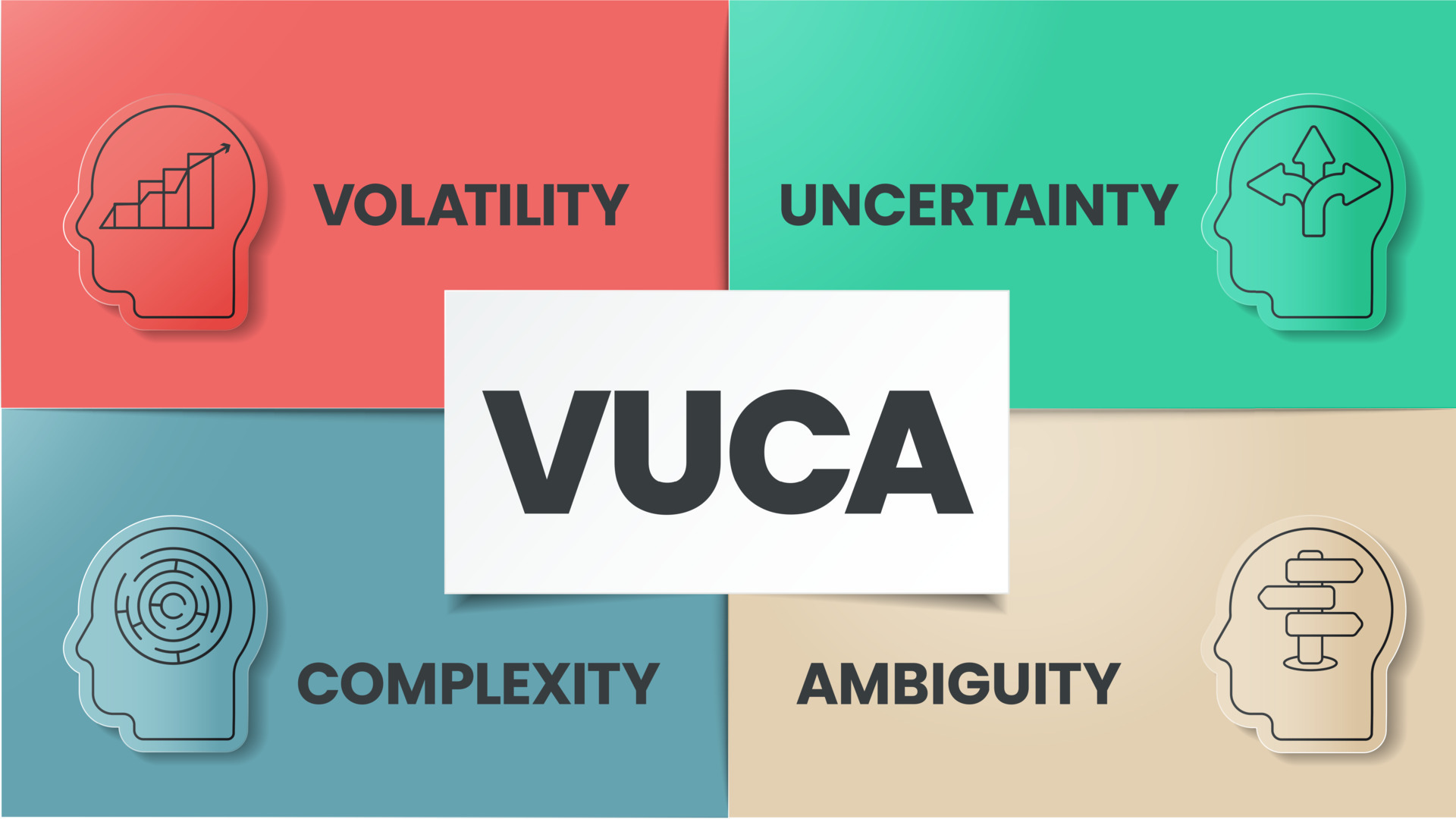 VOLATILITY

UNCERTAINTY

VUCA

COMPLEXITY

AMBIGUITY