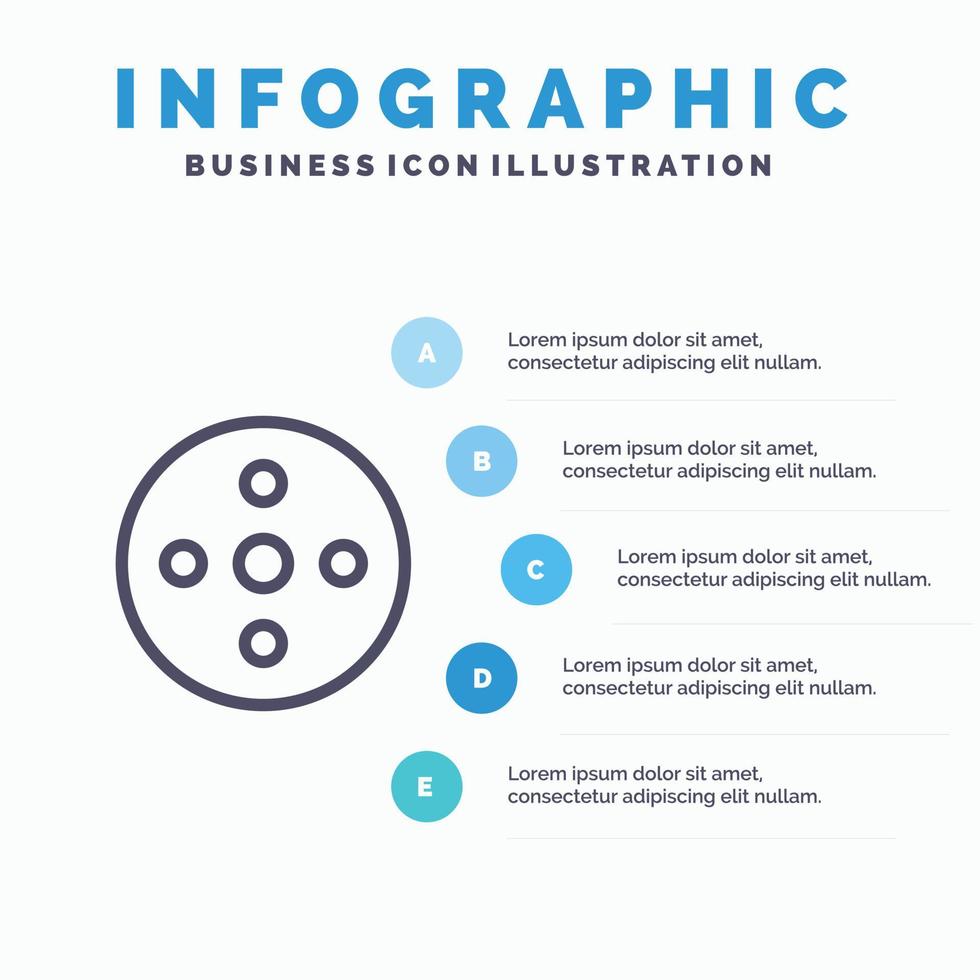 INFOGRAPHIC
BUSINESS ICON ILLUSTRATION

A
Lorem ipsum dolor sit amet, consectetur adipiscing elit nullam.

B
Lorem ipsum dolor sit amet, consectetur adipiscing elit nullam.

C
Lorem ipsum dolor sit amet, consectetur adipiscing elit nullam.

D
Lorem ipsum dolor sit amet, consectetur adipiscing elit nullam.

E
Lorem ipsum dolor sit amet, consectetur adipiscing elit nullam.