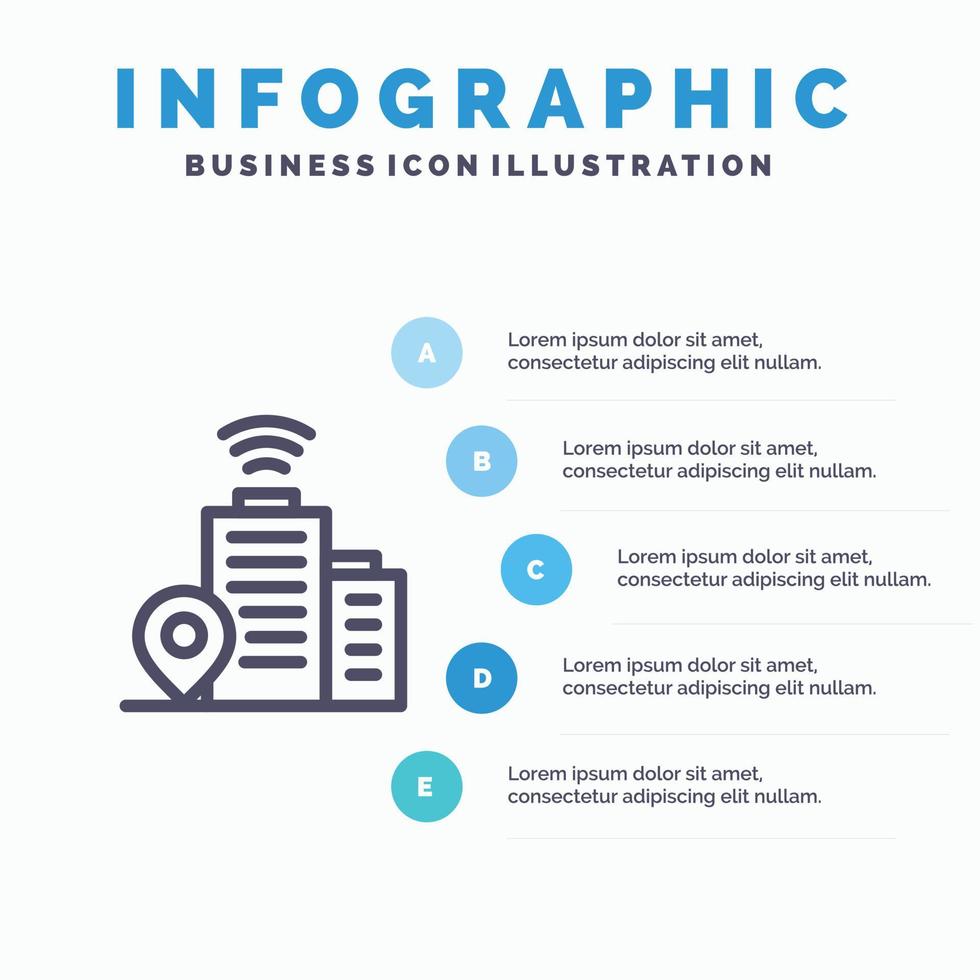 INFOGRAPHIC
BUSINESS ICON ILLUSTRATION

A
Lorem ipsum dolor sit amet, consectetur adipiscing elit nullam.

B
Lorem ipsum dolor sit amet, consectetur adipiscing elit nullam.

C
Lorem ipsum dolor sit amet, consectetur adipiscing elit nullam.

D
Lorem ipsum dolor sit amet, consectetur adipiscing elit nullam.

E
Lorem ipsum dolor sit amet, consectetur adipiscing elit nullam.