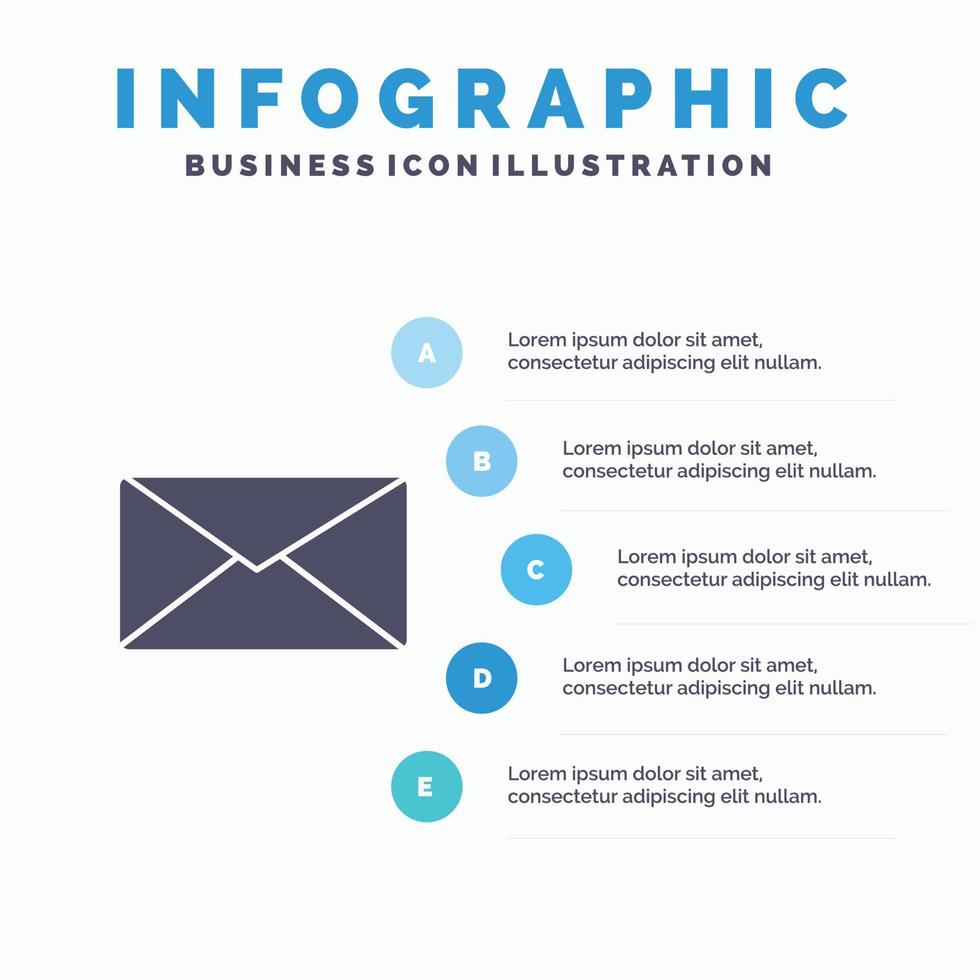 INFOGRAPHIC
BUSINESS ICON ILLUSTRATION

A
Lorem ipsum dolor sit amet, consectetur adipiscing elit nullam.

B
Lorem ipsum dolor sit amet, consectetur adipiscing elit nullam.

C
Lorem ipsum dolor sit amet, consectetur adipiscing elit nullam.

D
Lorem ipsum dolor sit amet, consectetur adipiscing elit nullam.

E
Lorem ipsum dolor sit amet, consectetur adipiscing elit nullam.