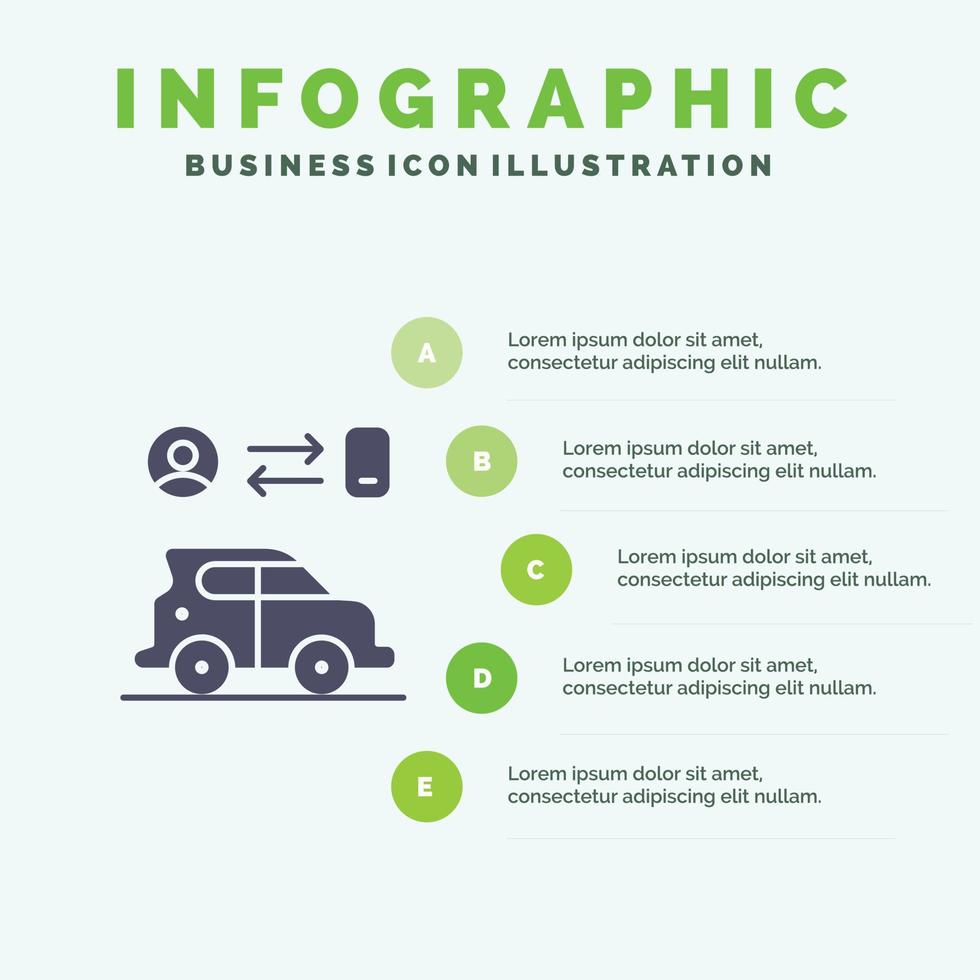 INFOGRAPHIC
BUSINESS ICON ILLUSTRATION

A
Lorem ipsum dolor sit amet, consectetur adipiscing elit nullam.

B
Lorem ipsum dolor sit amet, consectetur adipiscing elit nullam.

C
Lorem ipsum dolor sit amet, consectetur adipiscing elit nullam.

D
Lorem ipsum dolor sit amet, consectetur adipiscing elit nullam.

E
Lorem ipsum dolor sit amet, consectetur adipiscing elit nullam.