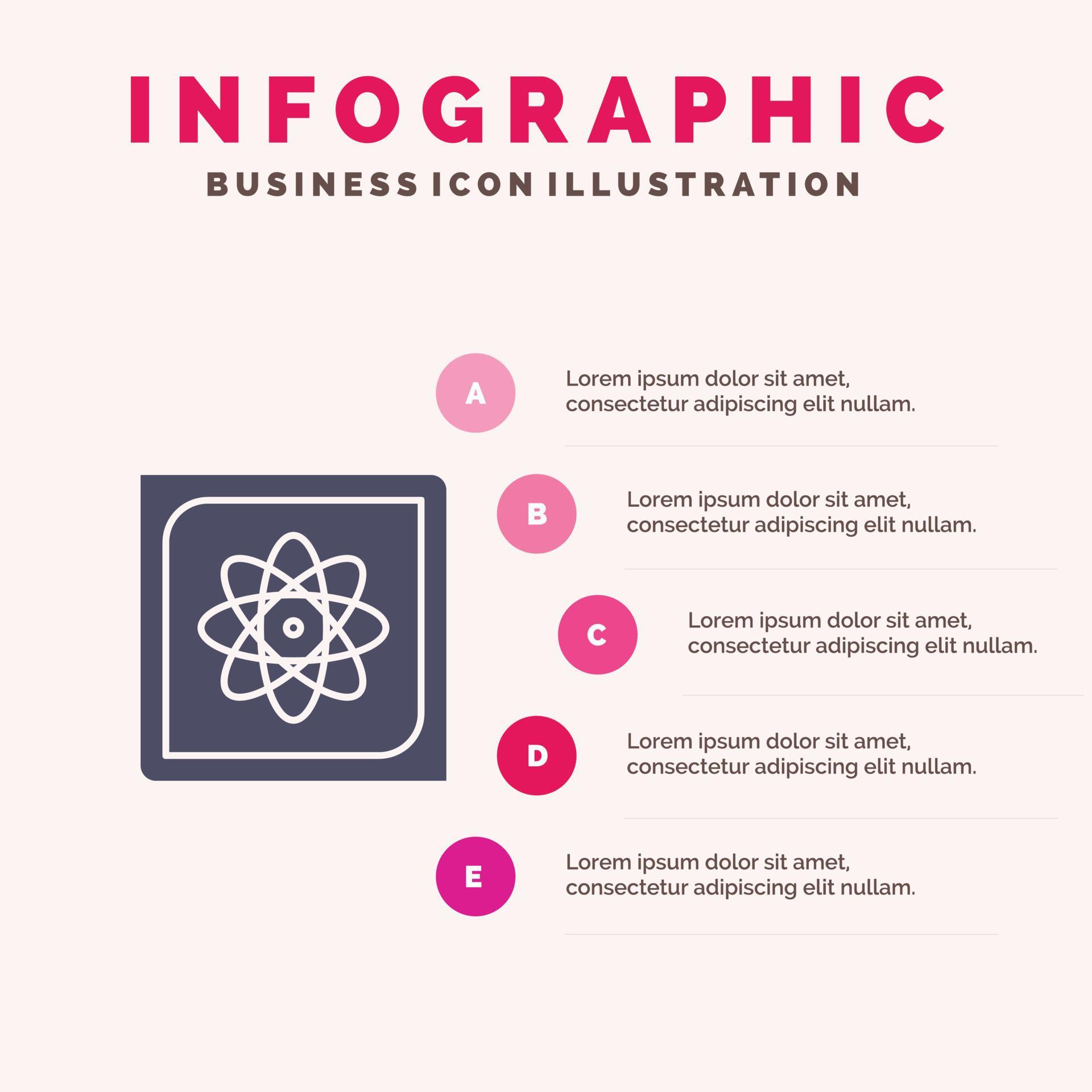 INFOGRAPHIC

BUSINESS ICON ILLUSTRATION

A

Lorem ipsum dolor sit amet, consectetur adipiscing elit nullam.

B

Lorem ipsum dolor sit amet, consectetur adipiscing elit nullam.

C

Lorem ipsum dolor sit amet, consectetur adipiscing elit nullam.

D

Lorem ipsum dolor sit amet, consectetur adipiscing elit nullam.

E

Lorem ipsum dolor sit amet, consectetur adipiscing elit nullam.