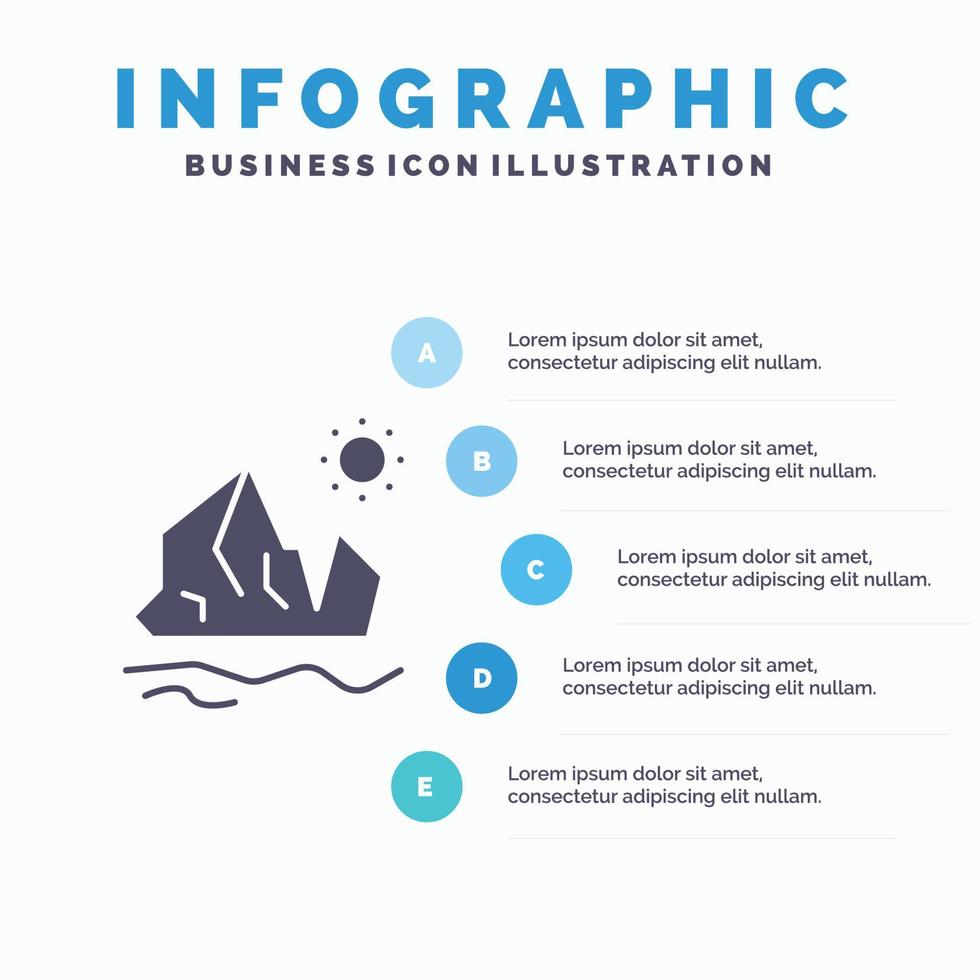 INFOGRAPHIC
BUSINESS ICON ILLUSTRATION

A
Lorem ipsum dolor sit amet, consectetur adipiscing elit nullam.

B
Lorem ipsum dolor sit amet, consectetur adipiscing elit nullam.

C
Lorem ipsum dolor sit amet, consectetur adipiscing elit nullam.

D
Lorem ipsum dolor sit amet, consectetur adipiscing elit nullam.

E
Lorem ipsum dolor sit amet, consectetur adipiscing elit nullam.