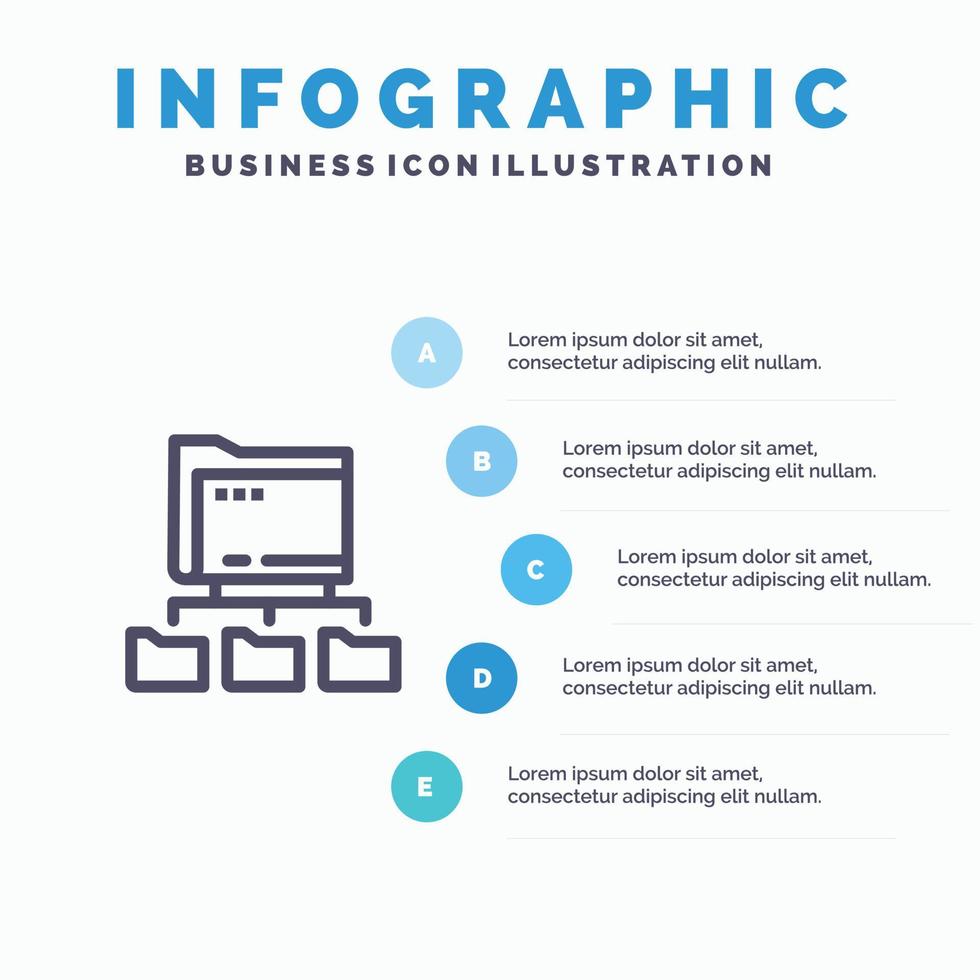 INFOGRAPHIC
BUSINESS ICON ILLUSTRATION

A
Lorem ipsum dolor sit amet, consectetur adipiscing elit nullam.

B
Lorem ipsum dolor sit amet, consectetur adipiscing elit nullam.

C
Lorem ipsum dolor sit amet, consectetur adipiscing elit nullam.

D
Lorem ipsum dolor sit amet, consectetur adipiscing elit nullam.

E
Lorem ipsum dolor sit amet, consectetur adipiscing elit nullam.