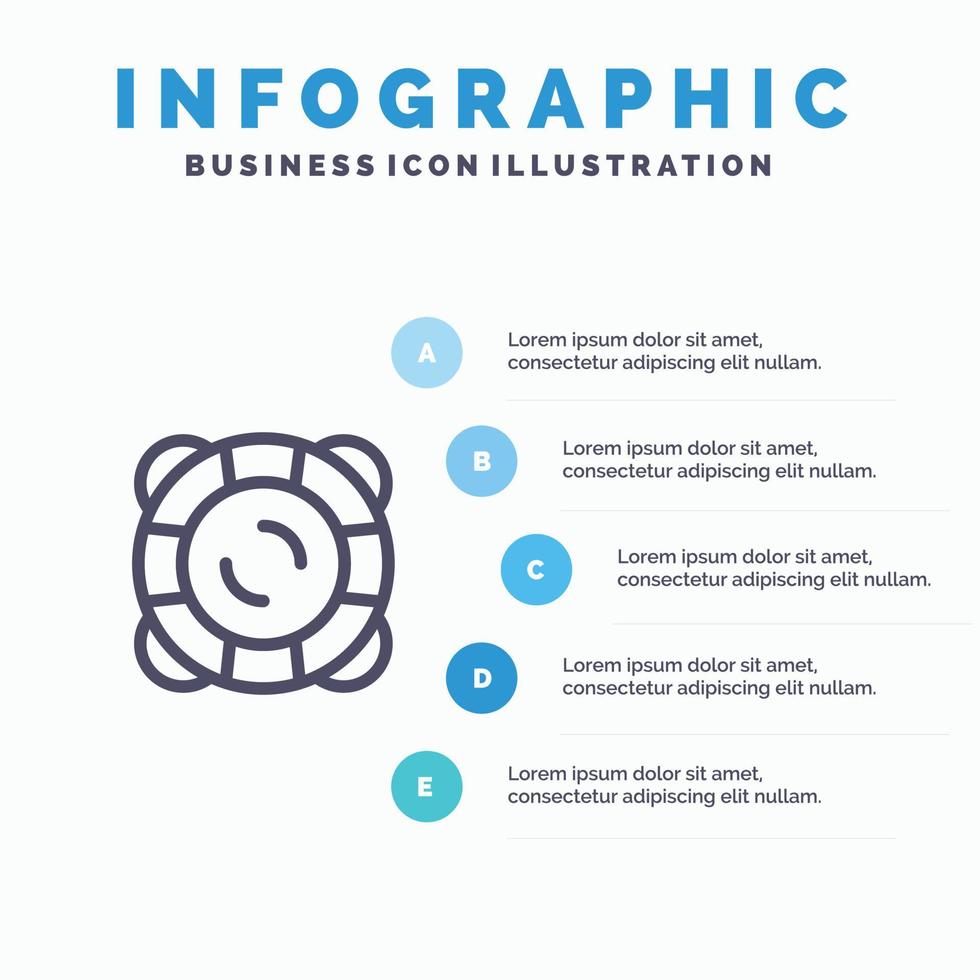 INFOGRAPHIC
BUSINESS ICON ILLUSTRATION

A
Lorem ipsum dolor sit amet, consectetur adipiscing elit nullam.

B
Lorem ipsum dolor sit amet, consectetur adipiscing elit nullam.

C
Lorem ipsum dolor sit amet, consectetur adipiscing elit nullam.

D
Lorem ipsum dolor sit amet, consectetur adipiscing elit nullam.

E
Lorem ipsum dolor sit amet, consectetur adipiscing elit nullam.