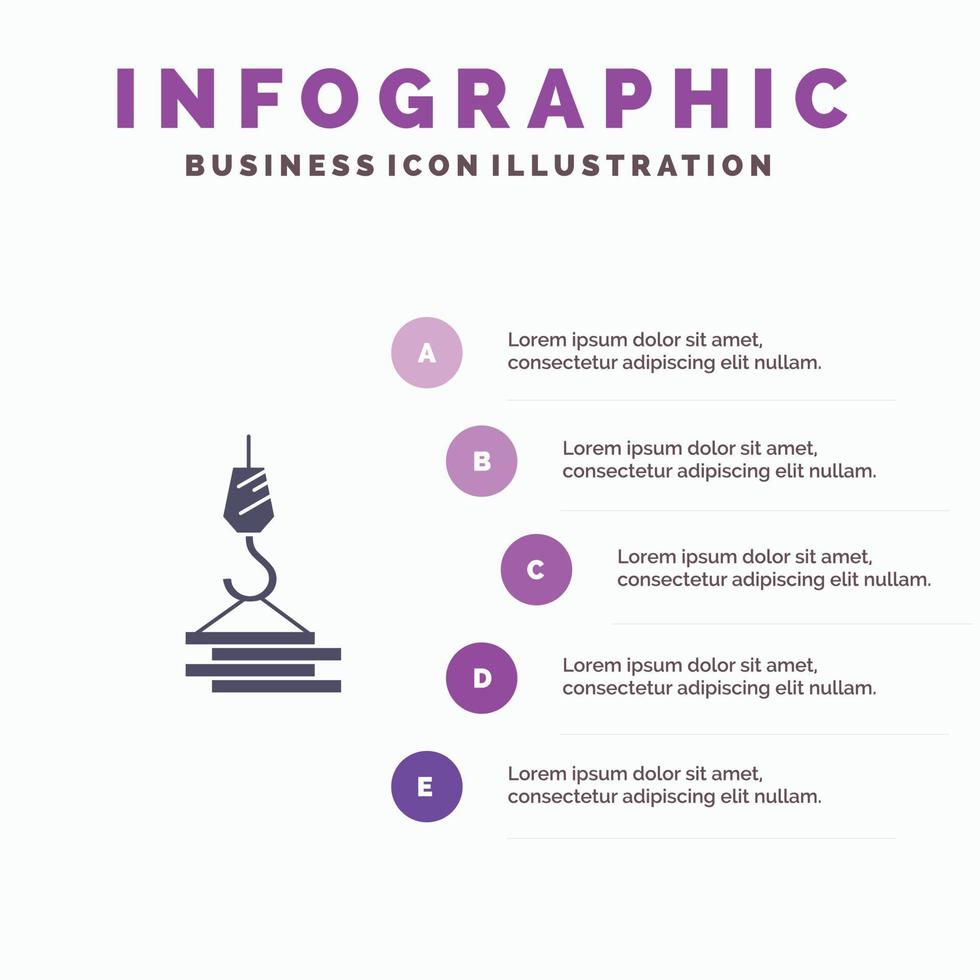 INFOGRAPHIC
BUSINESS ICON ILLUSTRATION

A
Lorem ipsum dolor sit amet, consectetur adipiscing elit nullam.

B
Lorem ipsum dolor sit amet, consectetur adipiscing elit nullam.

C
Lorem ipsum dolor sit amet, consectetur adipiscing elit nullam.

D
Lorem ipsum dolor sit amet, consectetur adipiscing elit nullam.

E
Lorem ipsum dolor sit amet, consectetur adipiscing elit nullam.