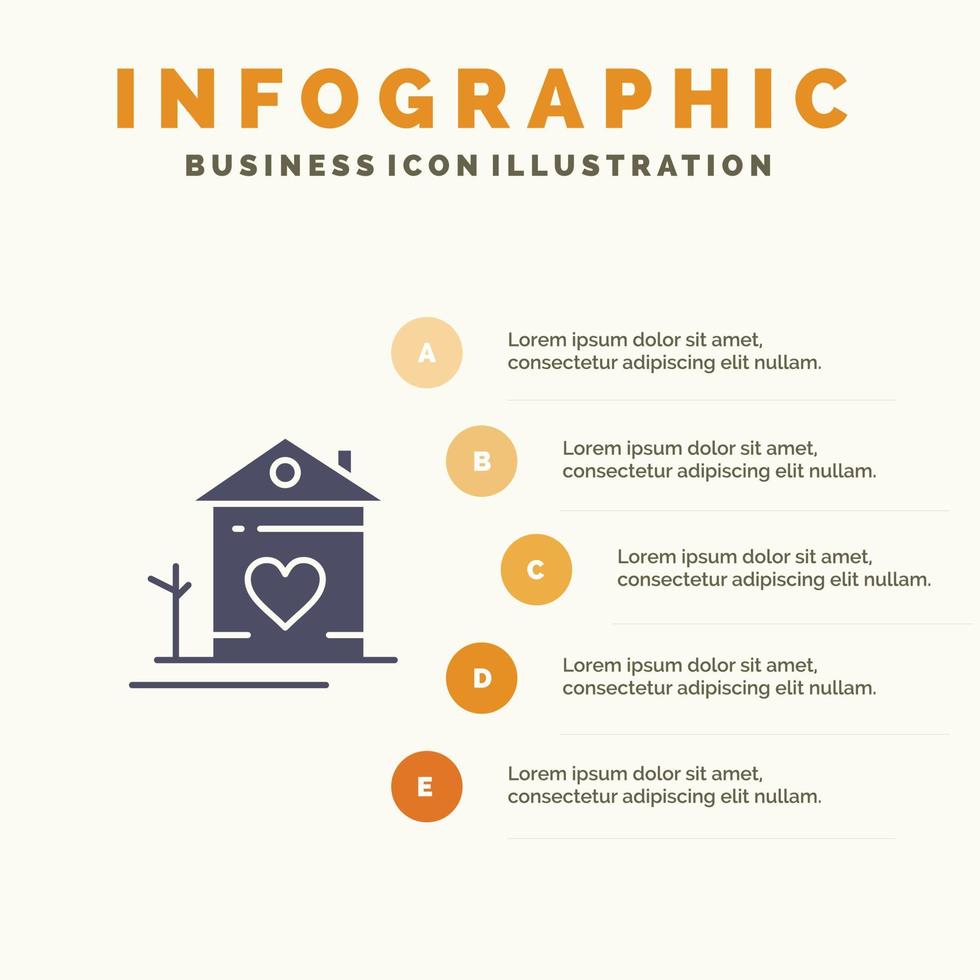 INFOGRAPHIC
BUSINESS ICON ILLUSTRATION

A
Lorem ipsum dolor sit amet, consectetur adipiscing elit nullam.

B
Lorem ipsum dolor sit amet, consectetur adipiscing elit nullam.

C
Lorem ipsum dolor sit amet, consectetur adipiscing elit nullam.

D
Lorem ipsum dolor sit amet, consectetur adipiscing elit nullam.

E
Lorem ipsum dolor sit amet, consectetur adipiscing elit nullam.