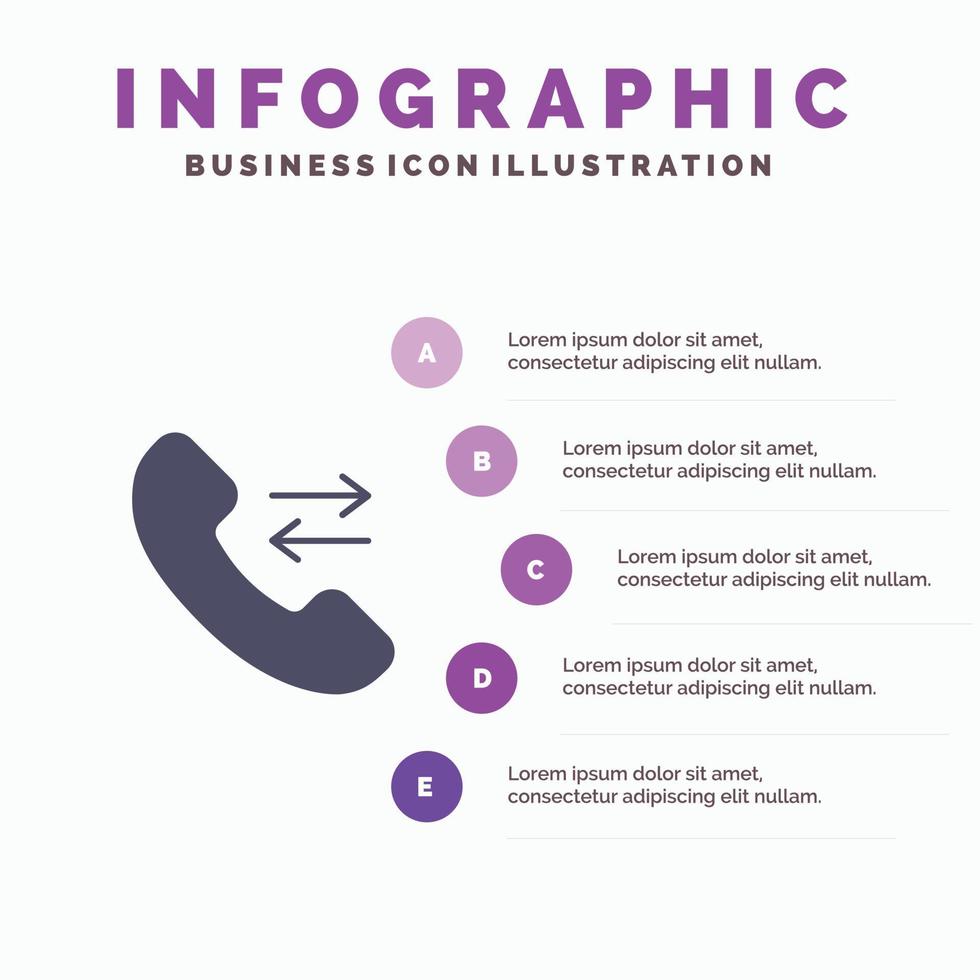 INFOGRAPHIC
BUSINESS ICON ILLUSTRATION

A
Lorem ipsum dolor sit amet, consectetur adipiscing elit nullam.

B
Lorem ipsum dolor sit amet, consectetur adipiscing elit nullam.

C
Lorem ipsum dolor sit amet, consectetur adipiscing elit nullam.

D
Lorem ipsum dolor sit amet, consectetur adipiscing elit nullam.

E
Lorem ipsum dolor sit amet, consectetur adipiscing elit nullam.