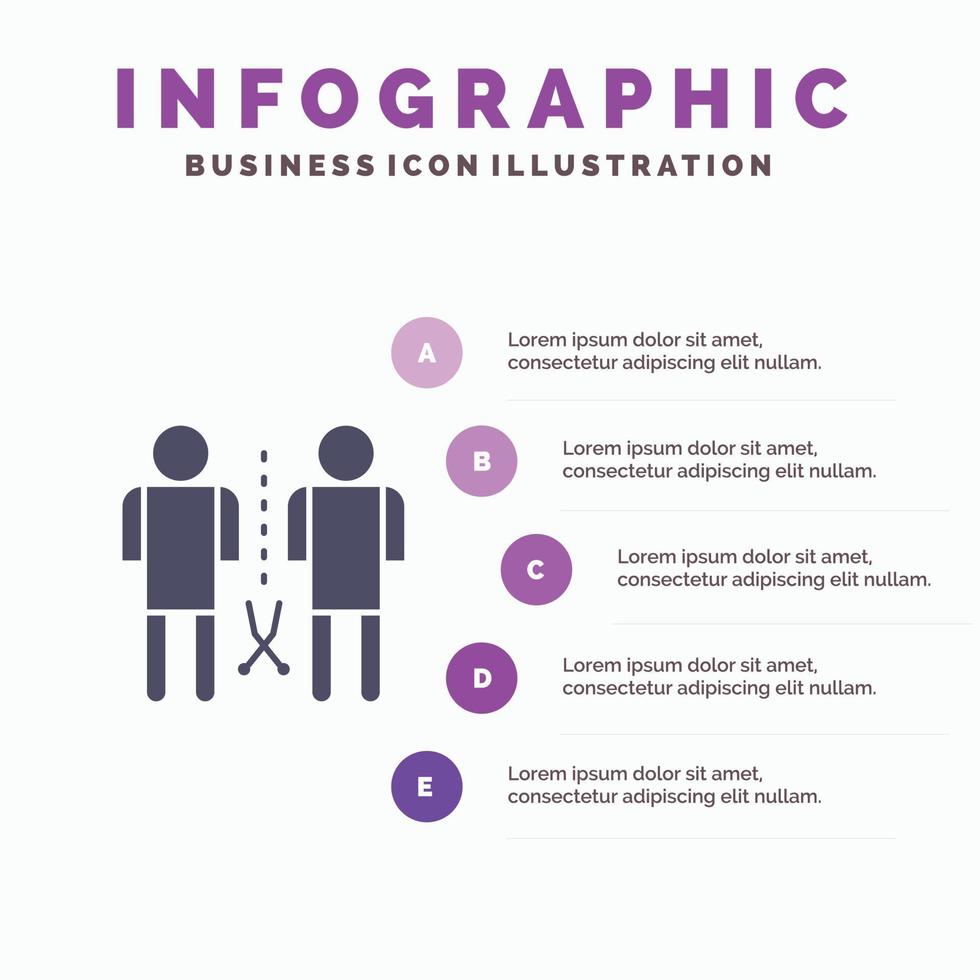 INFOGRAPHIC
BUSINESS ICON ILLUSTRATION

A
Lorem ipsum dolor sit amet, consectetur adipiscing elit nullam.

B
Lorem ipsum dolor sit amet, consectetur adipiscing elit nullam.

C
Lorem ipsum dolor sit amet, consectetur adipiscing elit nullam.

D
Lorem ipsum dolor sit amet, consectetur adipiscing elit nullam.

E
Lorem ipsum dolor sit amet, consectetur adipiscing elit nullam.